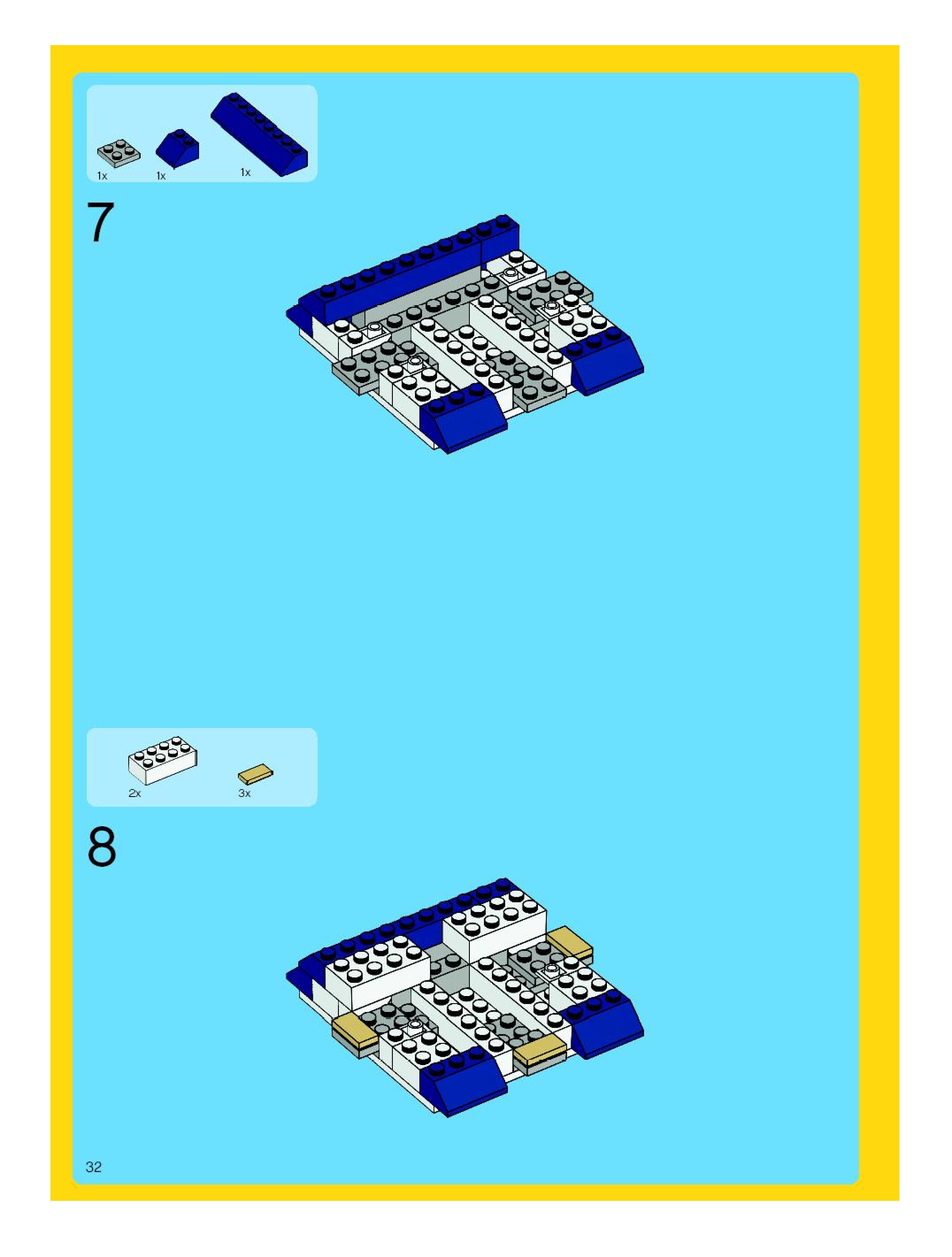 1x 1x 1x

7

2x 3x

8

32