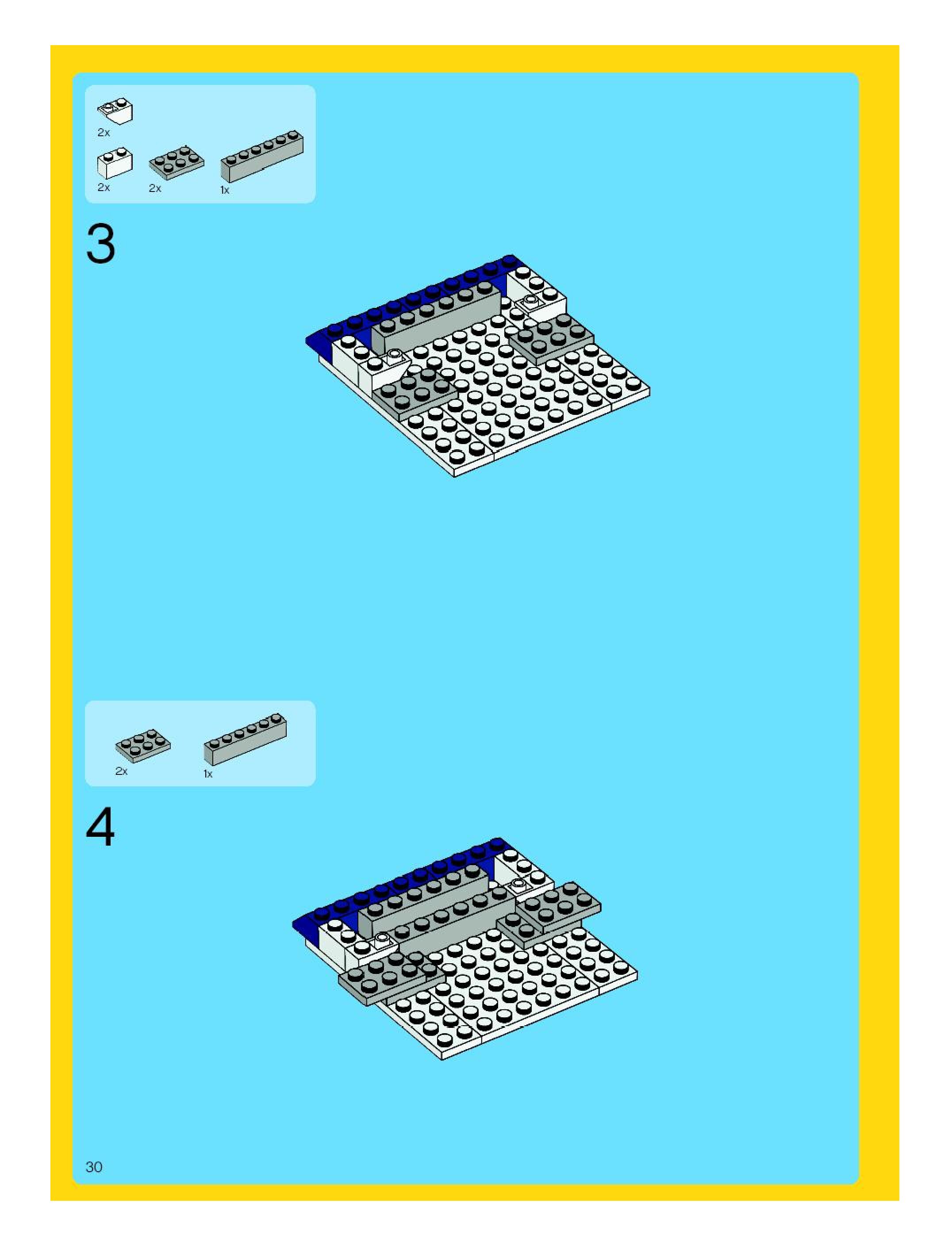 2x

2x 2x 1x

3

2x 1x

4

30