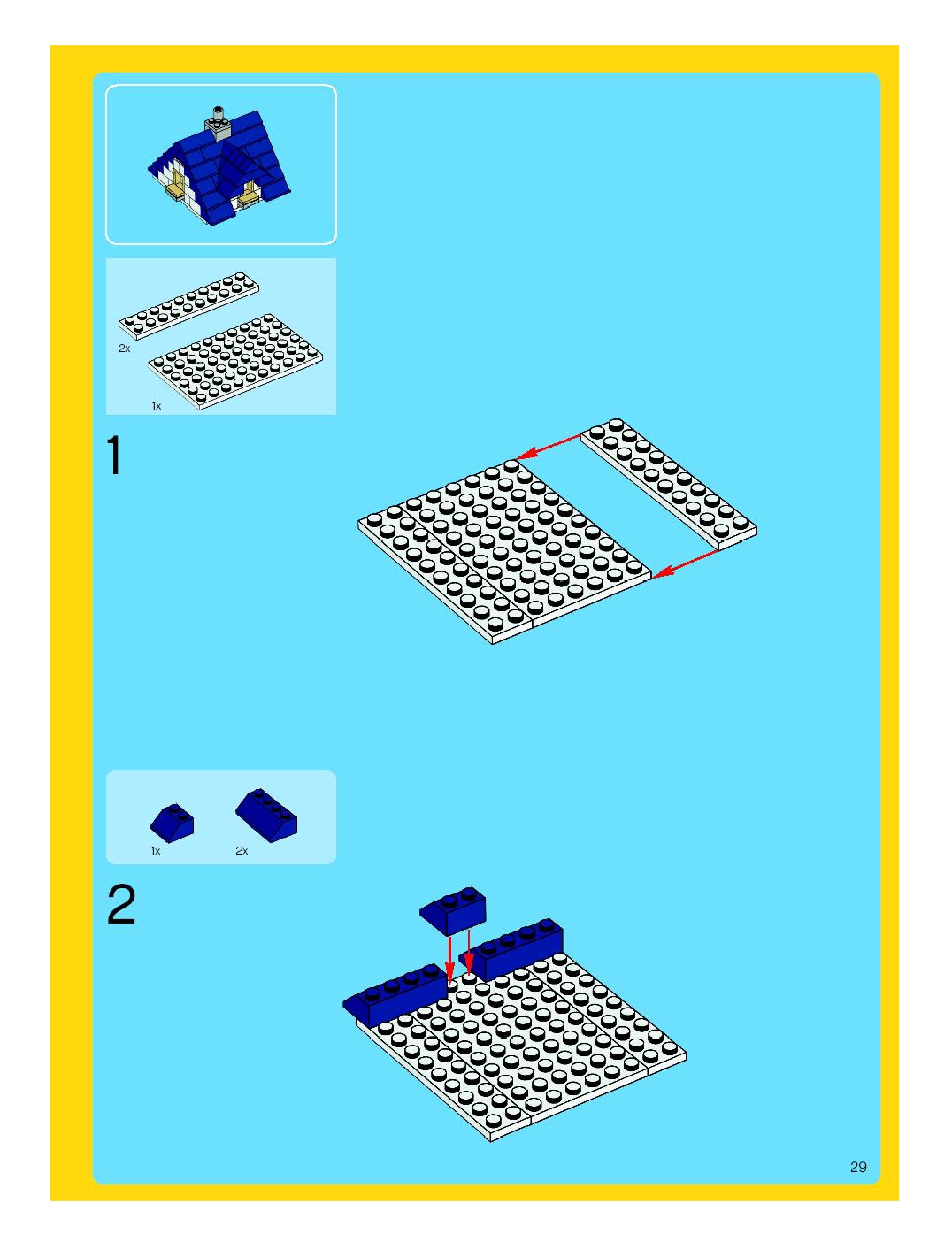 2x
1x
1
1x
2x
2
29