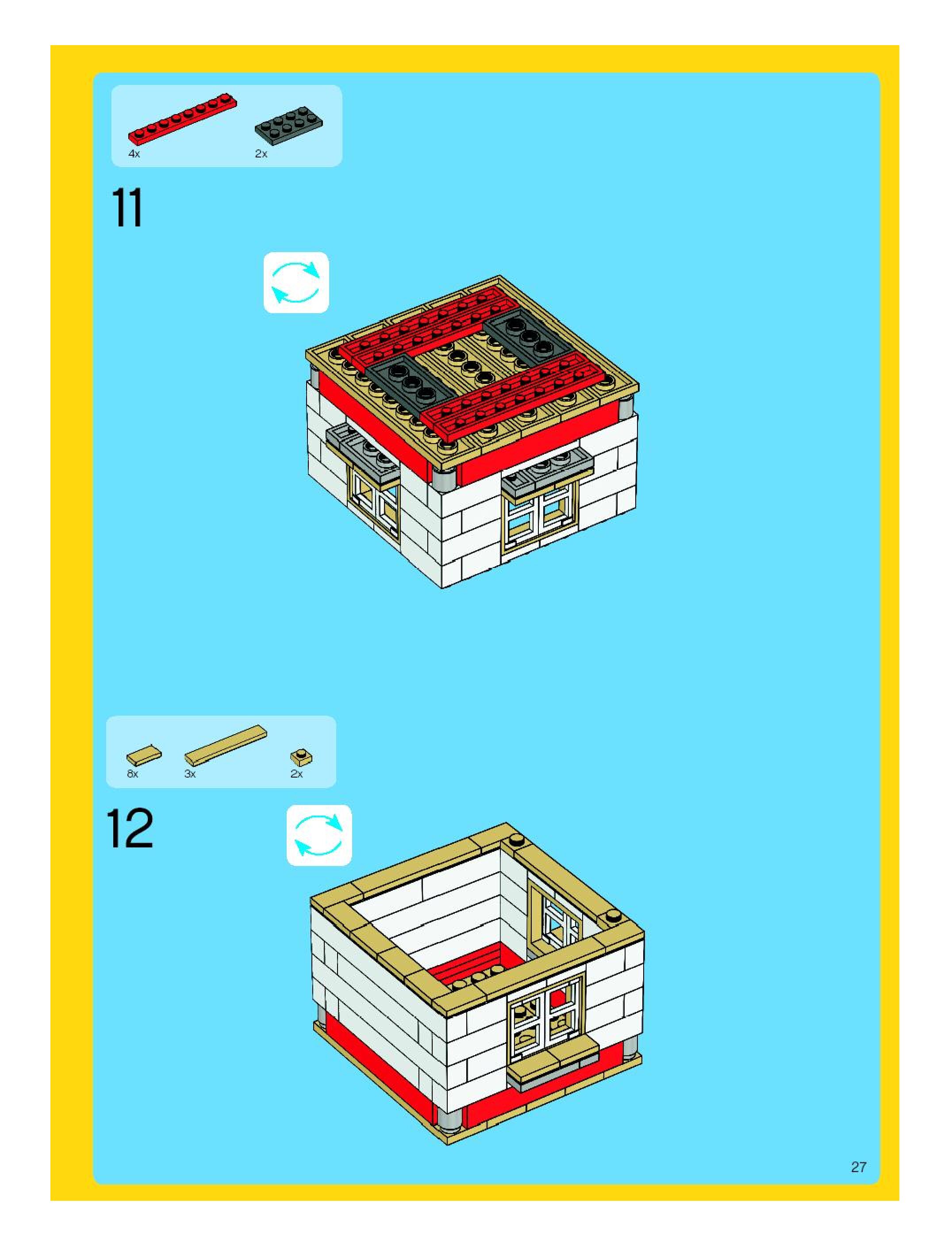 4x

2x

11

8x

3x

2x

12

27