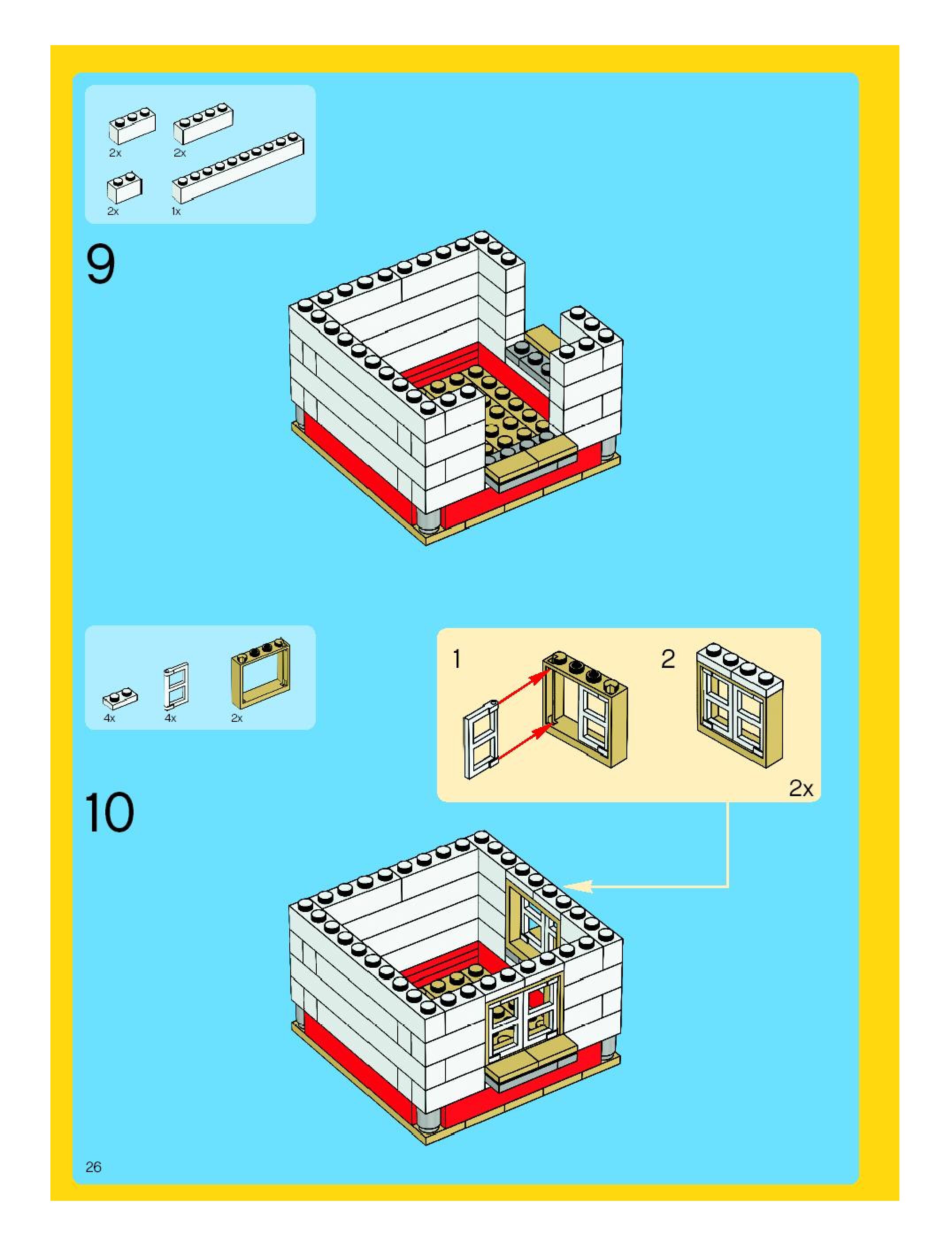 2x 2x

2x 1x

9

4x 4x 2x

1 2

2x

10

26