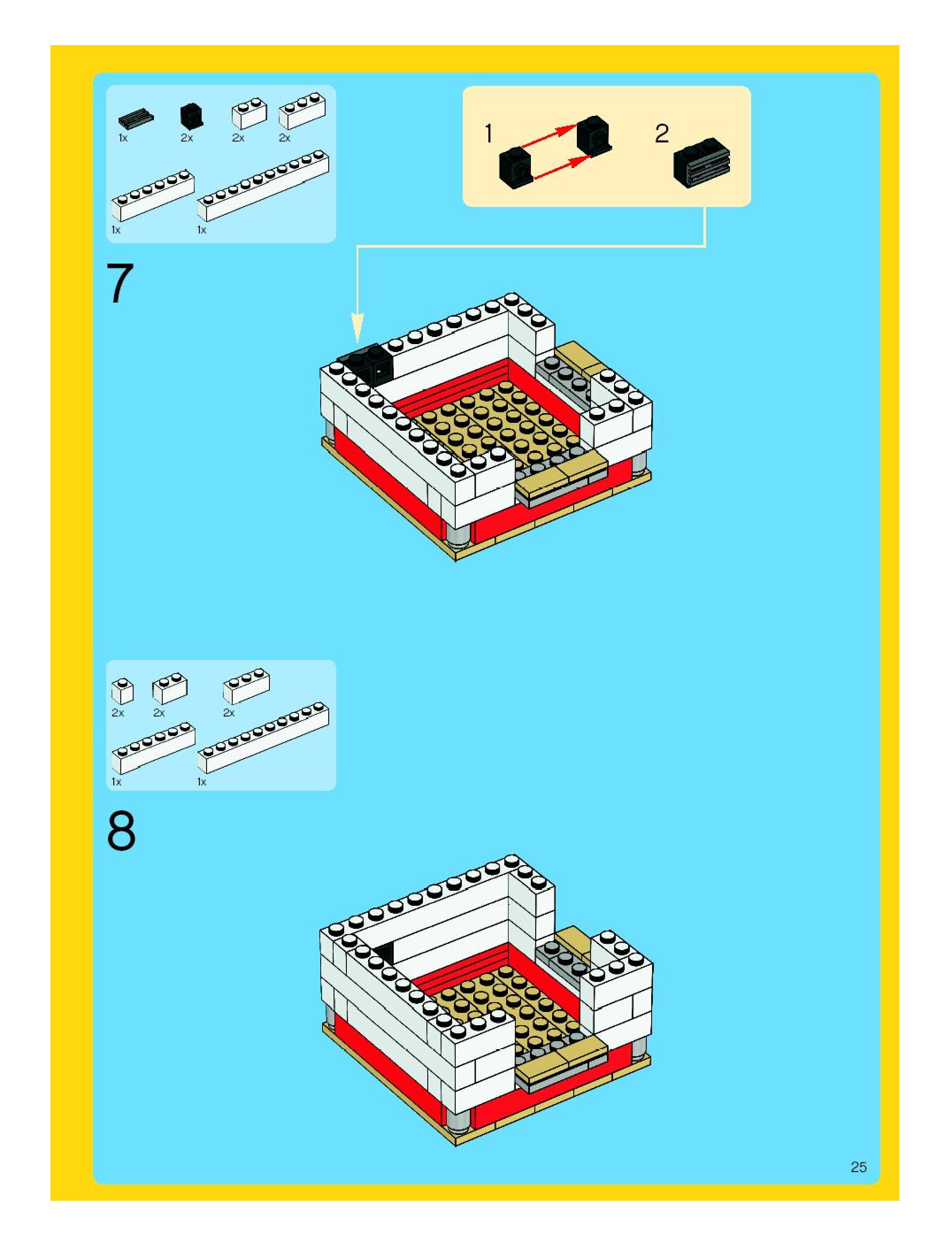 1x 2x 2x 2x

1x 1x

1 2

7

2x 2x 2x

1x 1x

8

25