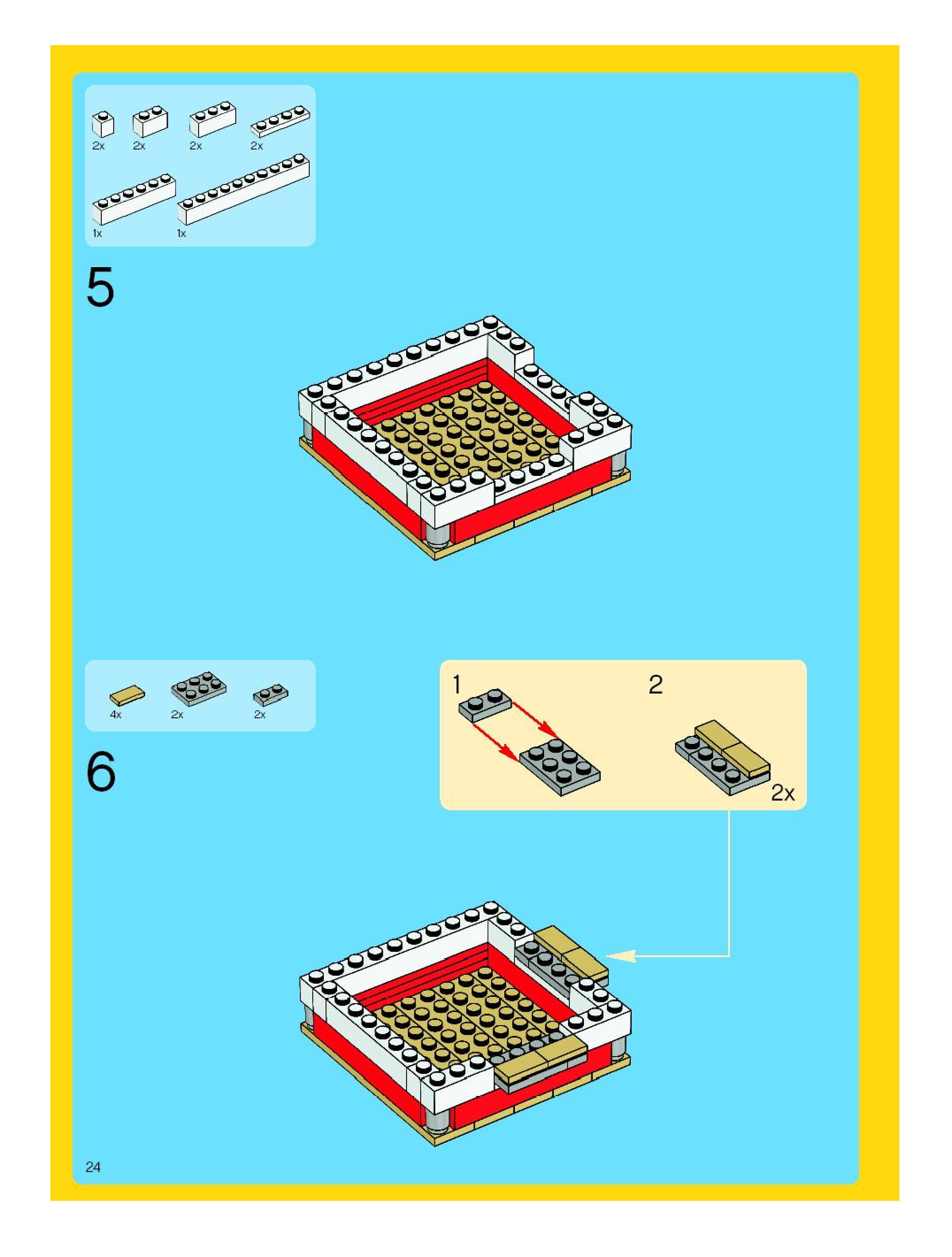 2x 2x 2x 2x

1x 1x

5

4x 2x 2x

6

1

2

2x

24