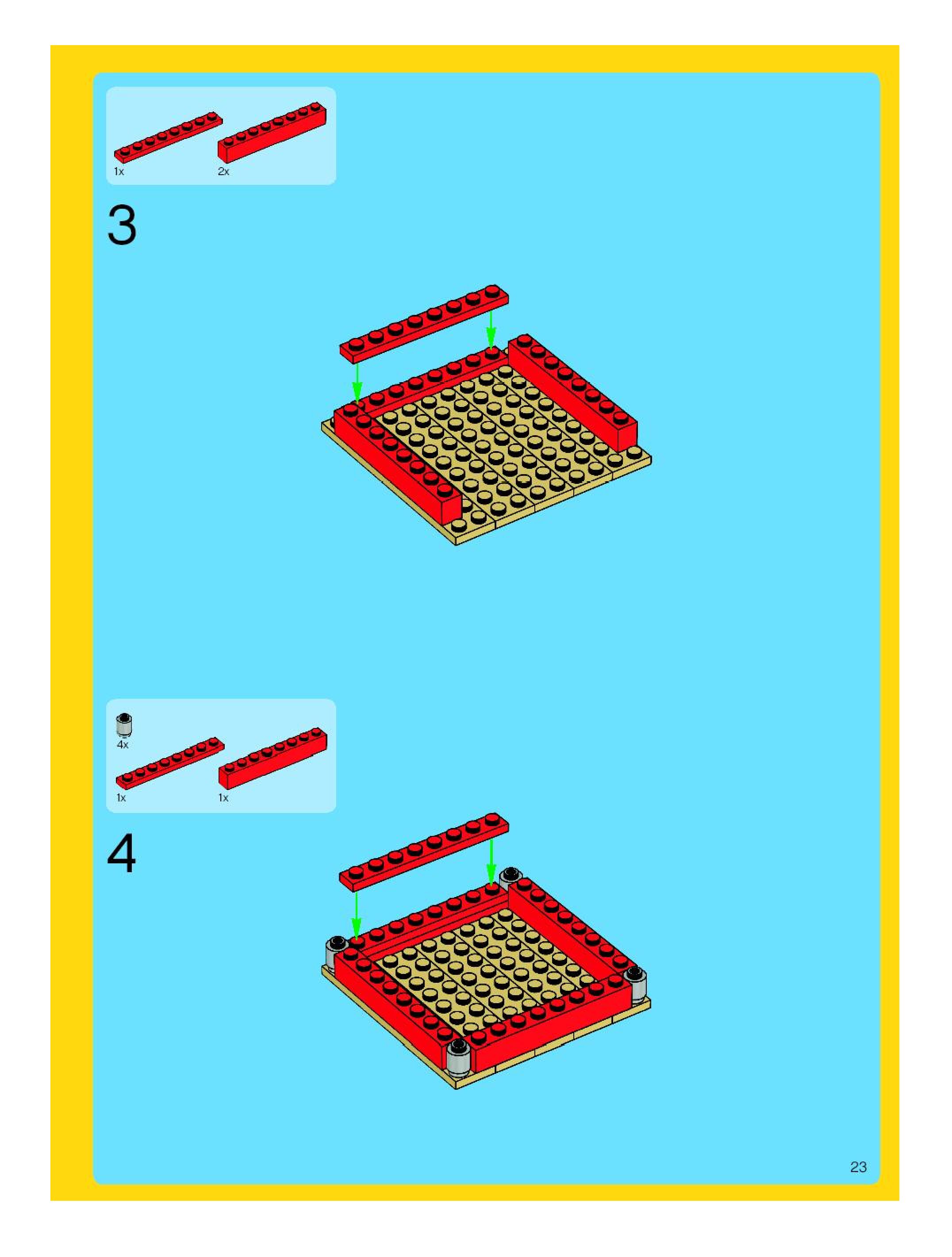 1x 2x

3

4x

1x 1x

4

23