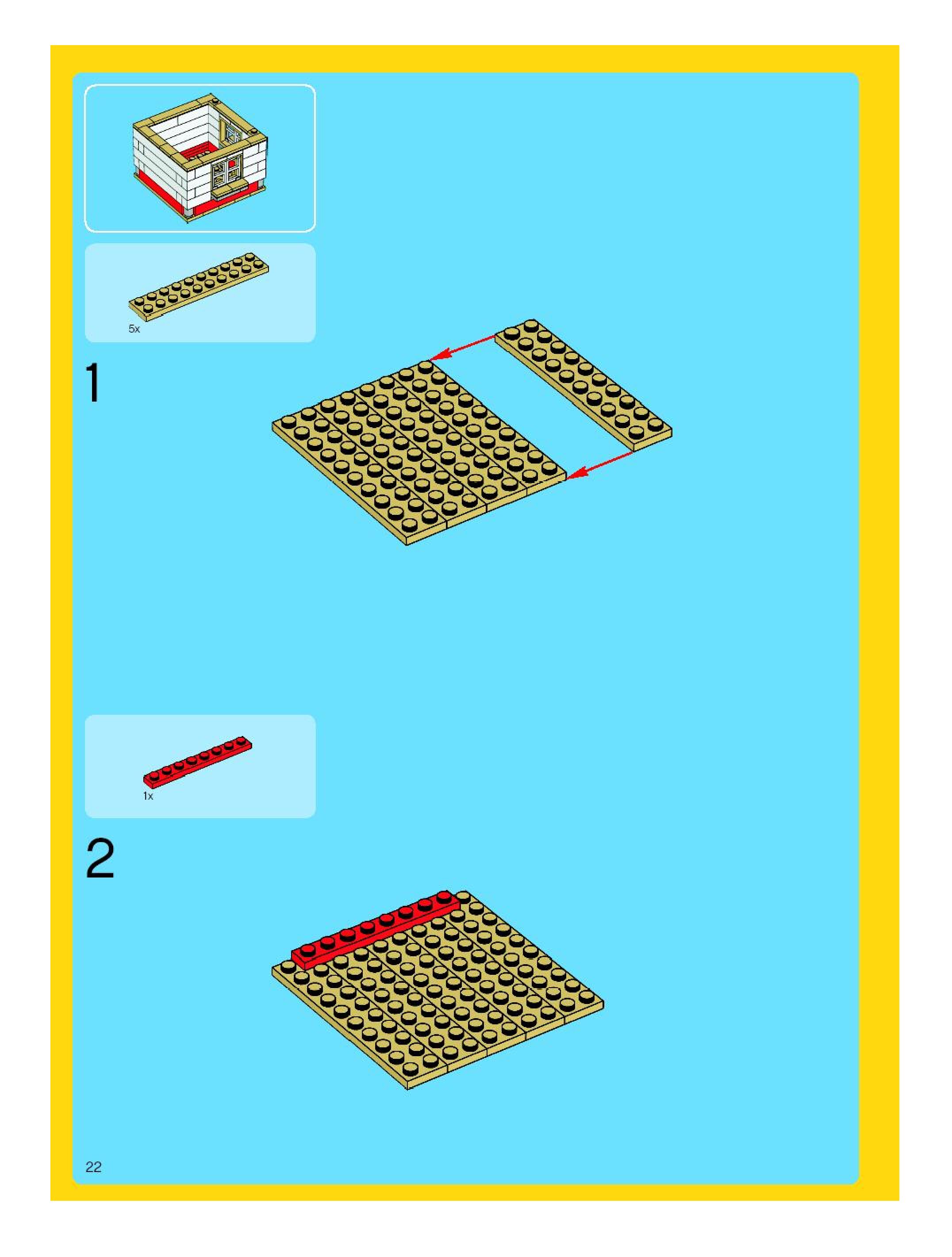 5x

1

1x

2

22