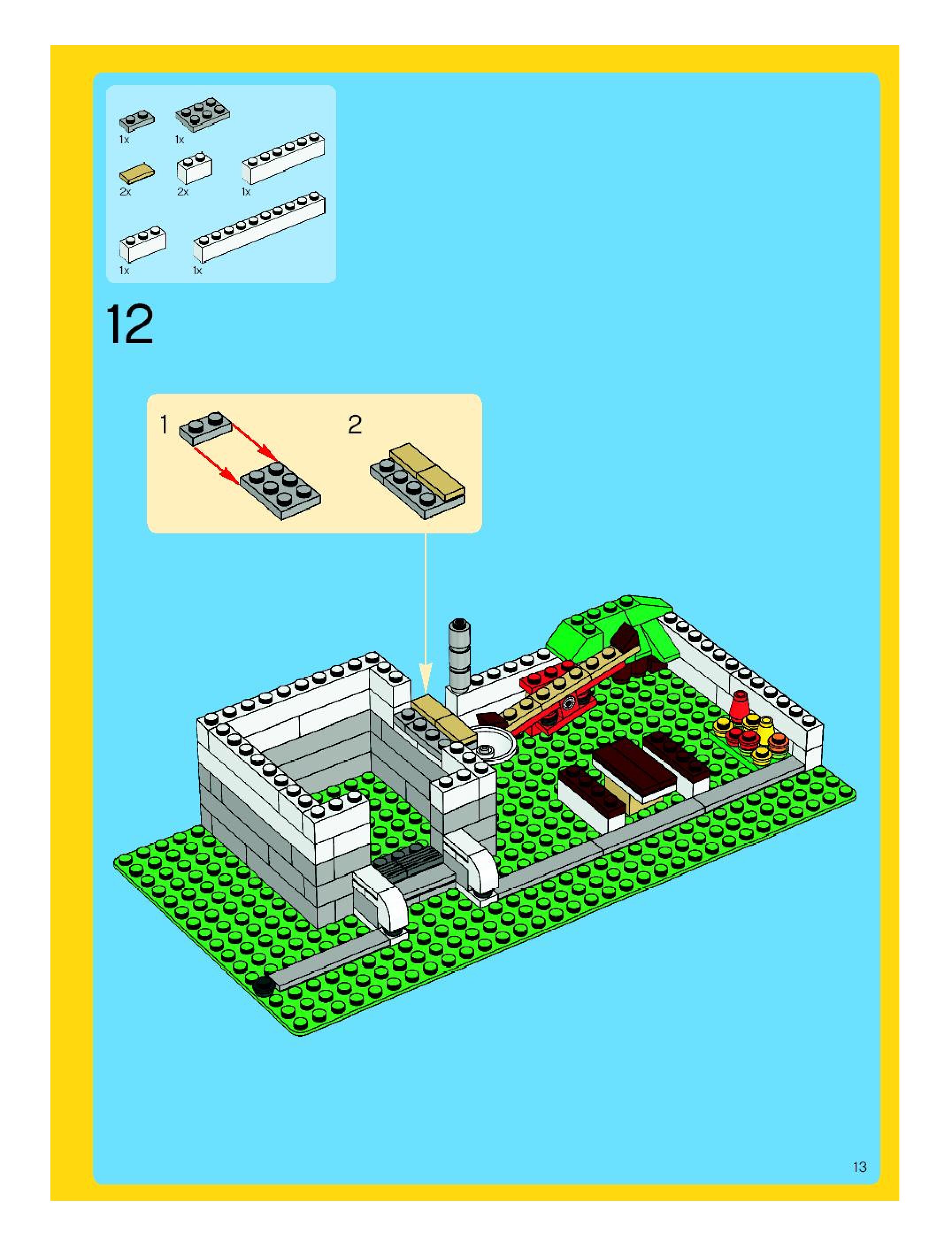 1x 1x

2x 2x 1x

1x 1x

12

1

2

13