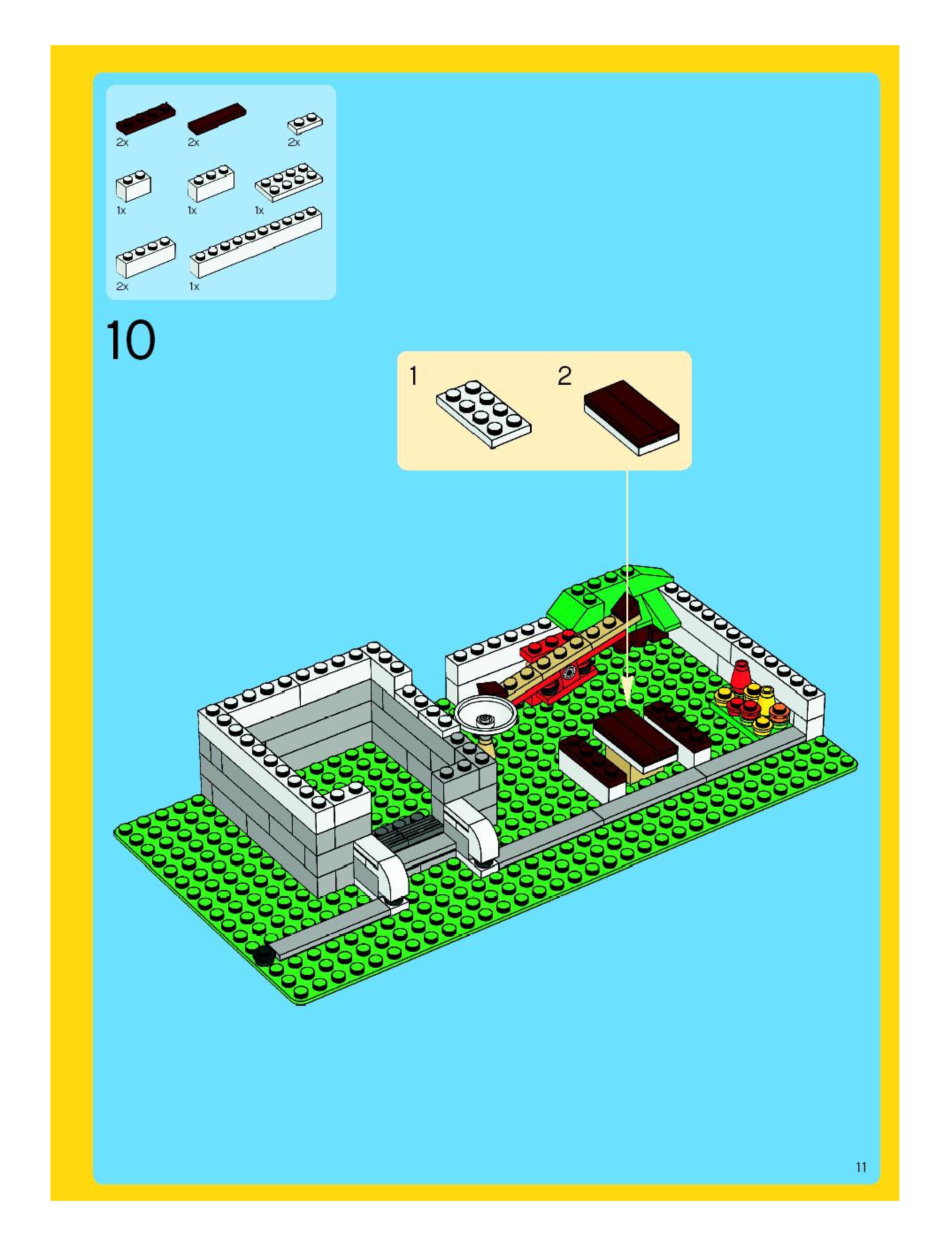 2x 2x 2x
1x 1x 1x
2x 1x

10

1 2

11