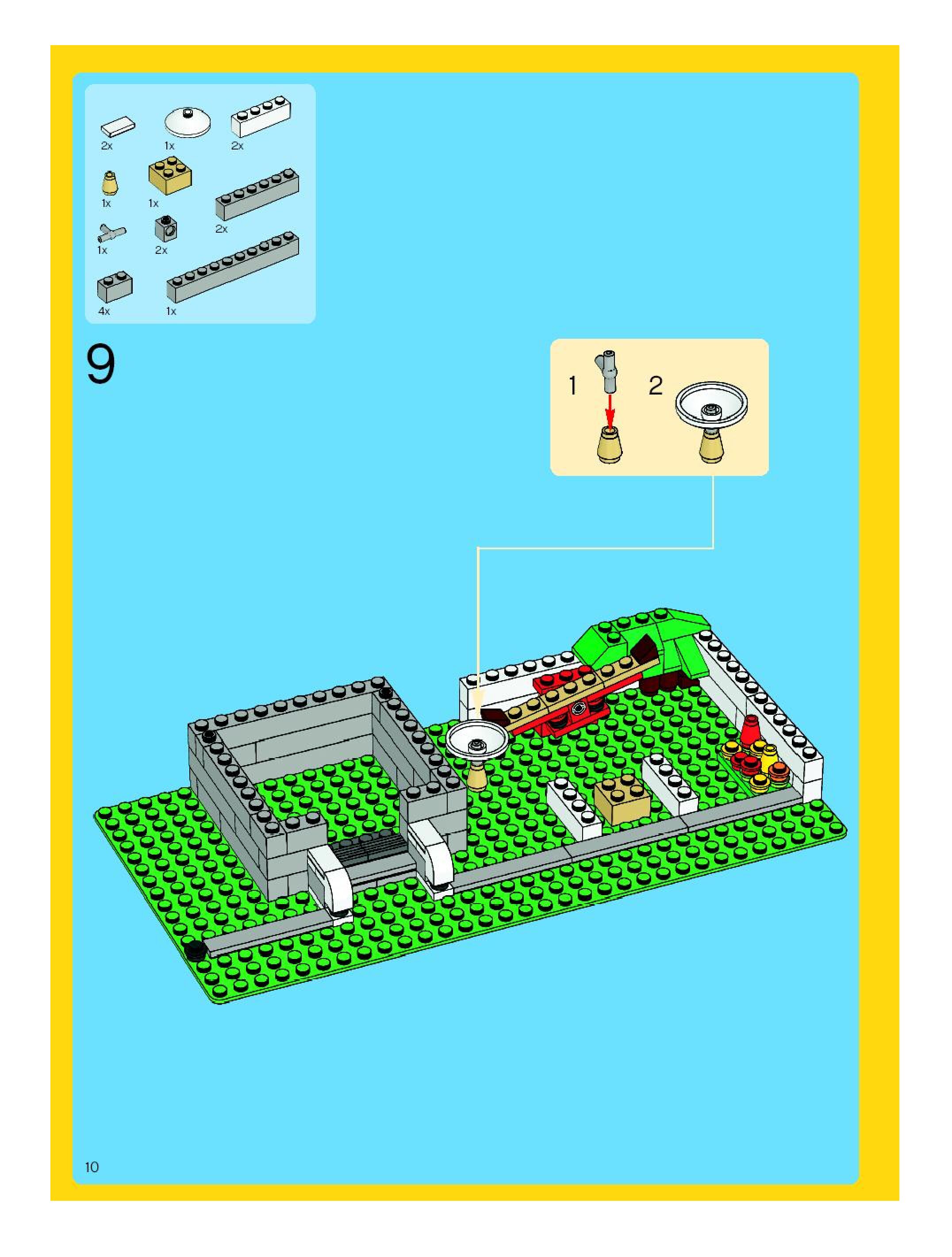 2x 1x 2x

1x 1x

2x

1x 2x

4x 1x

9

1 2

10