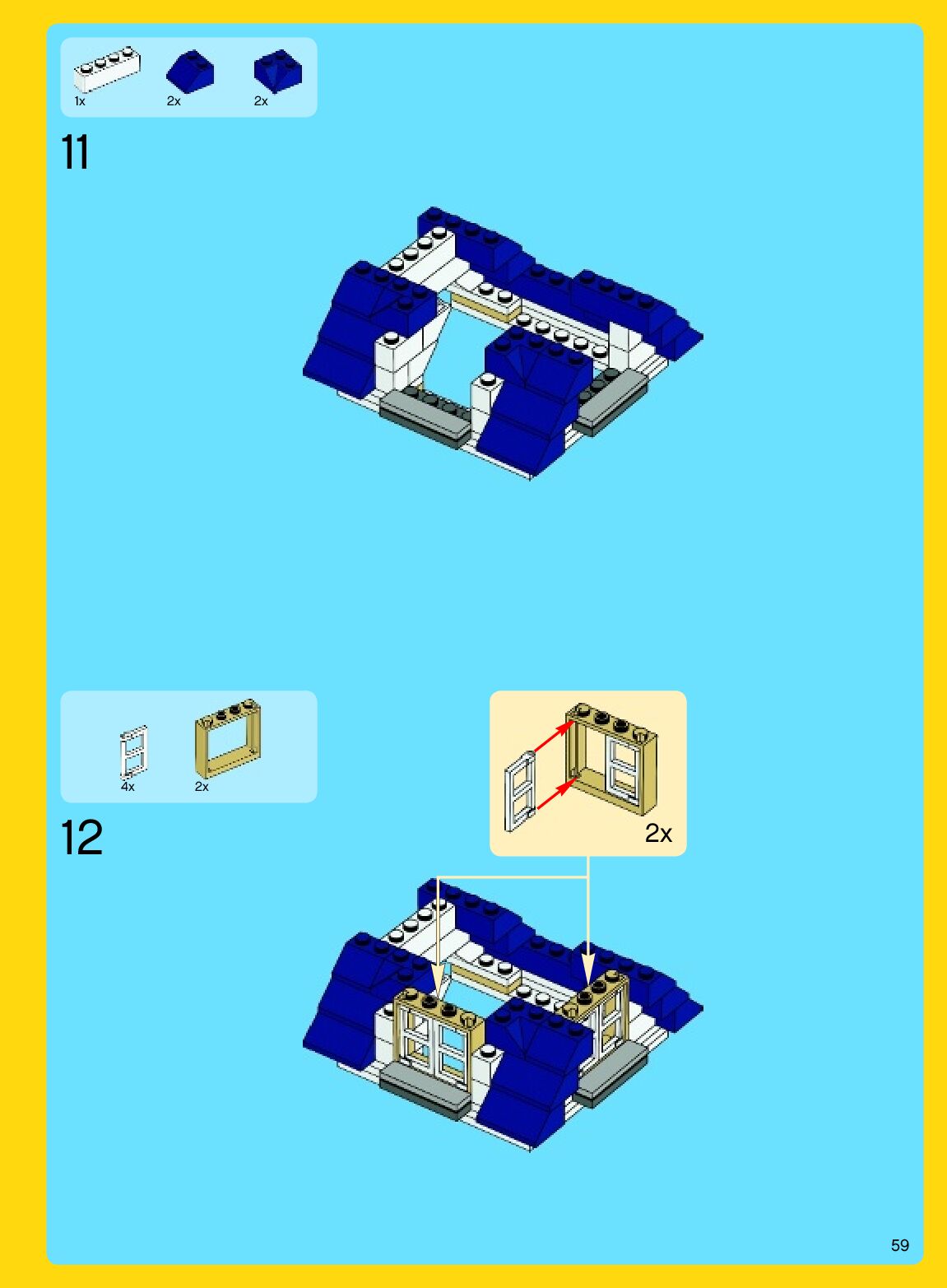 1x 2x 2x

11

4x 2x

12

2x

59