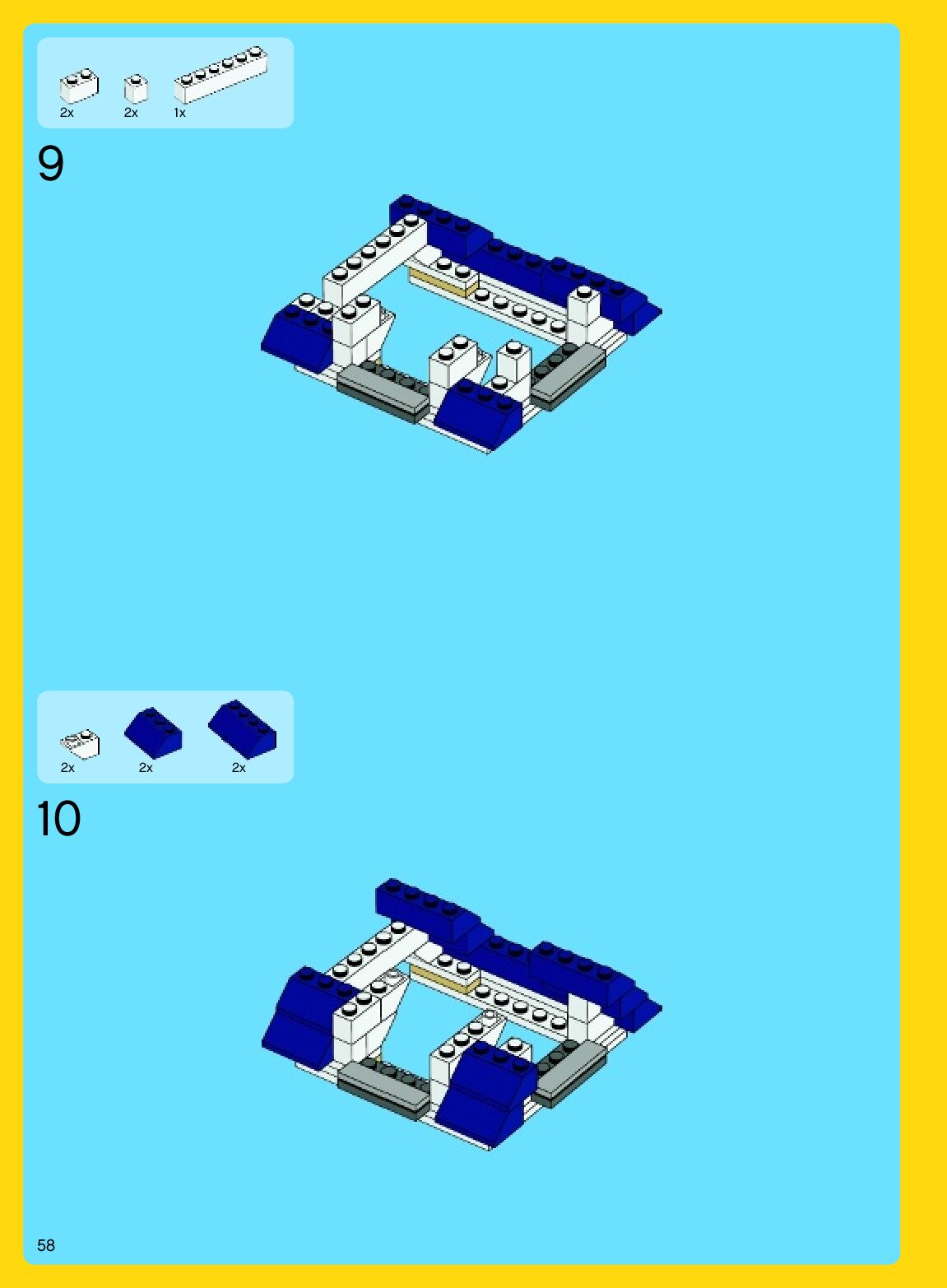 2x 2x 1x

9

2x 2x 2x

10

58