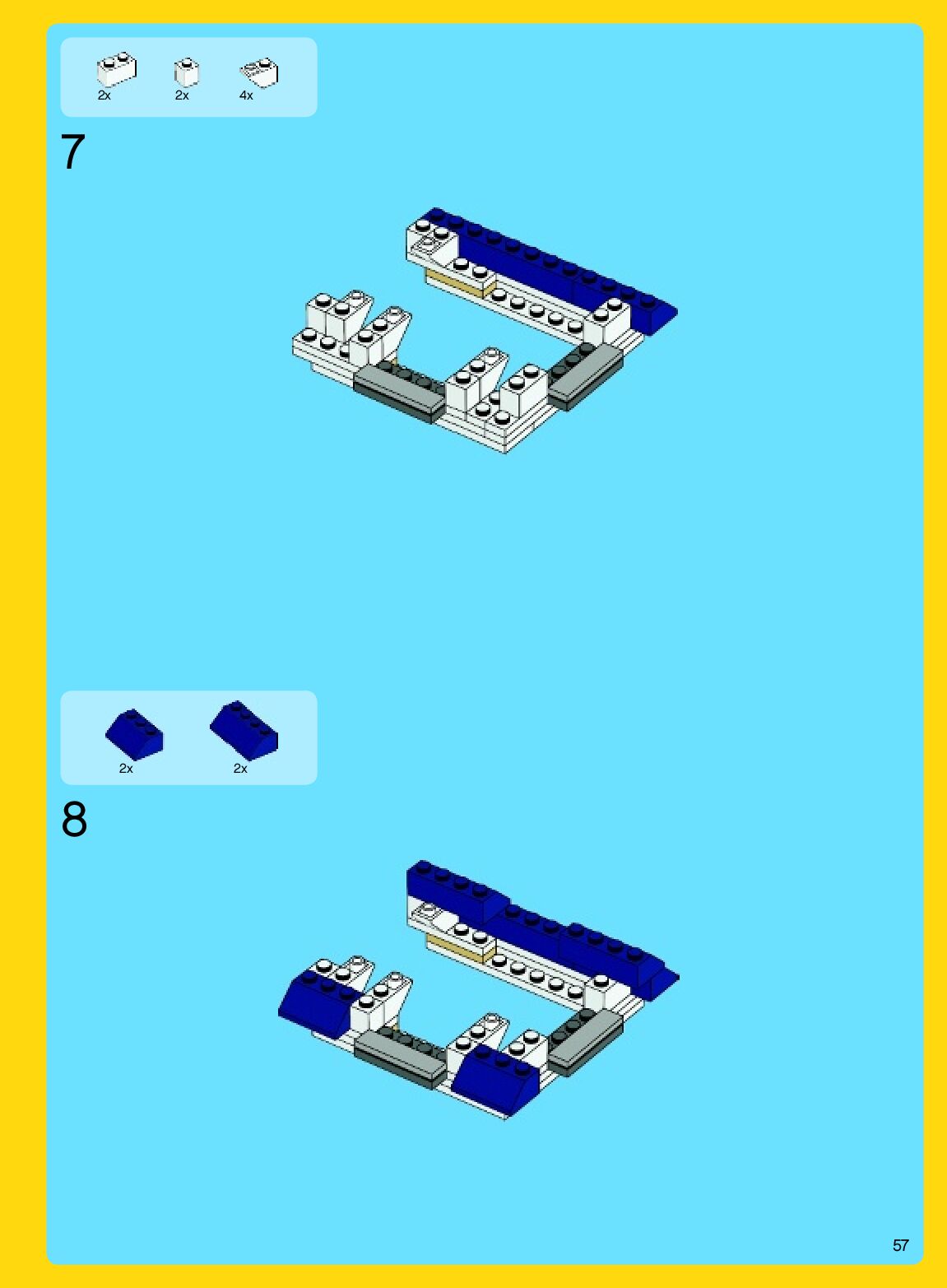 2x 2x 4x

7

2x 2x

8

57