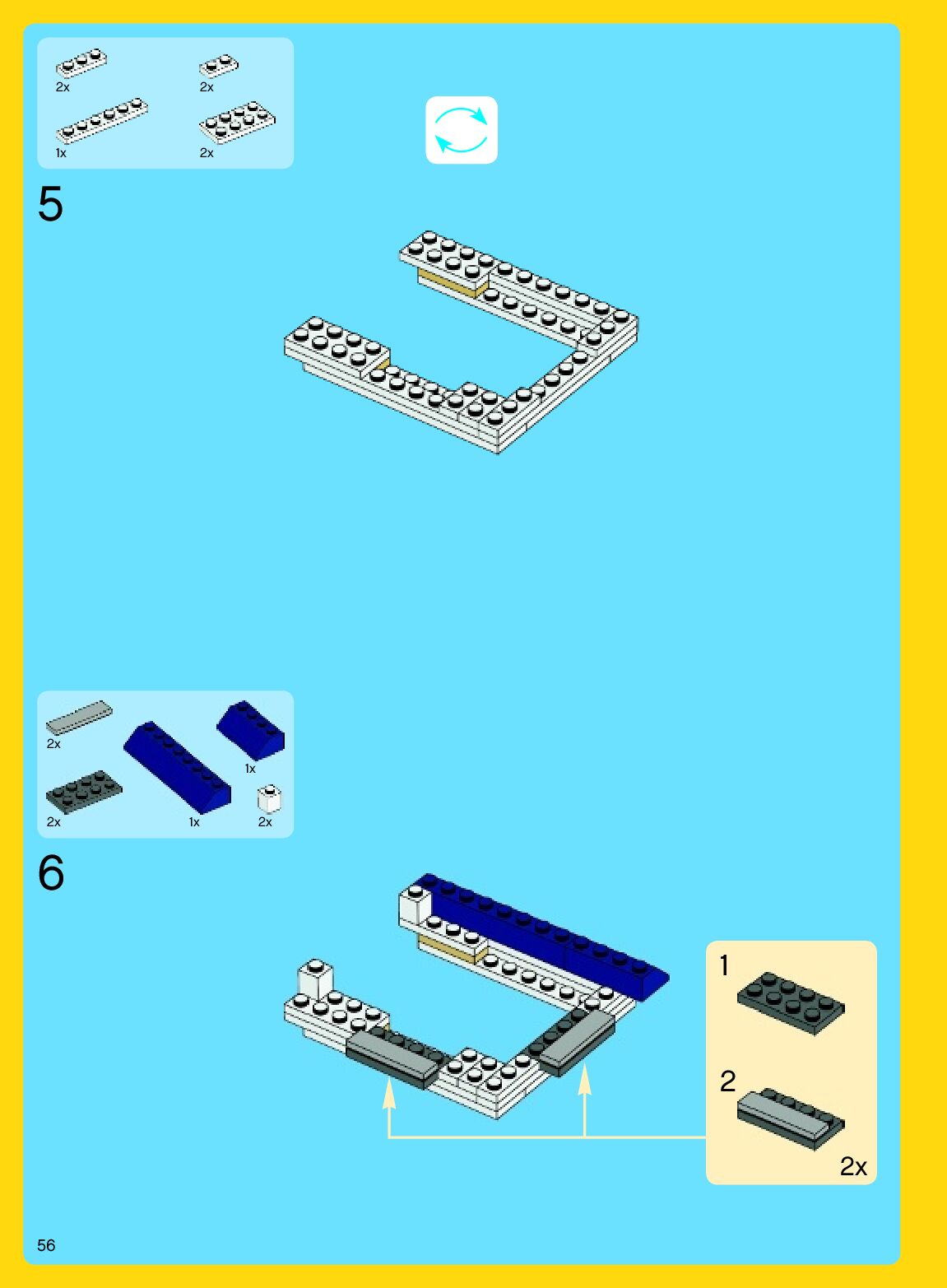 2x
2x
1x
2x

5

2x
1x
2x
1x
2x

6

1
2
2x

56