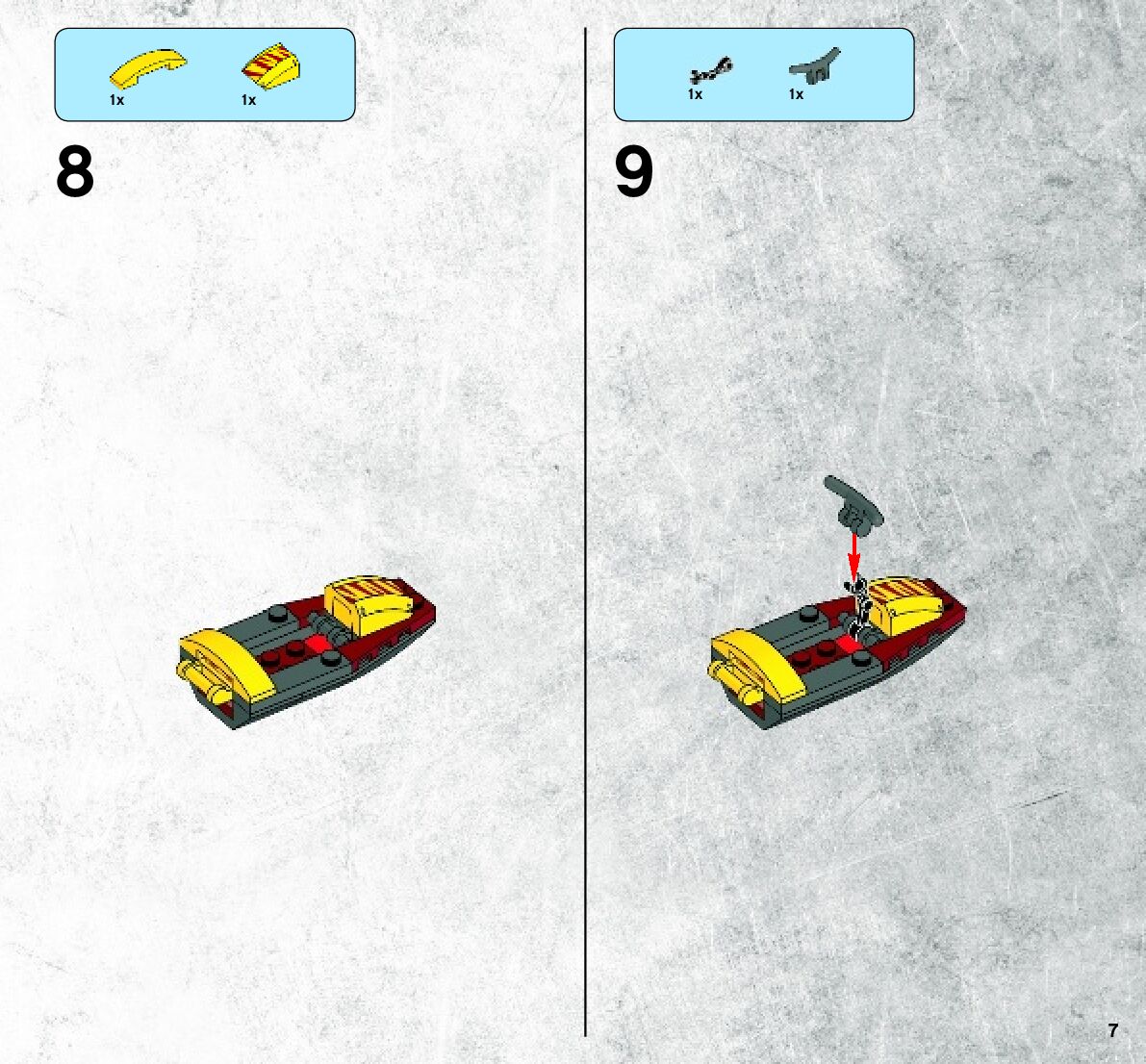 1x 1x

8

1x 1x

9

7