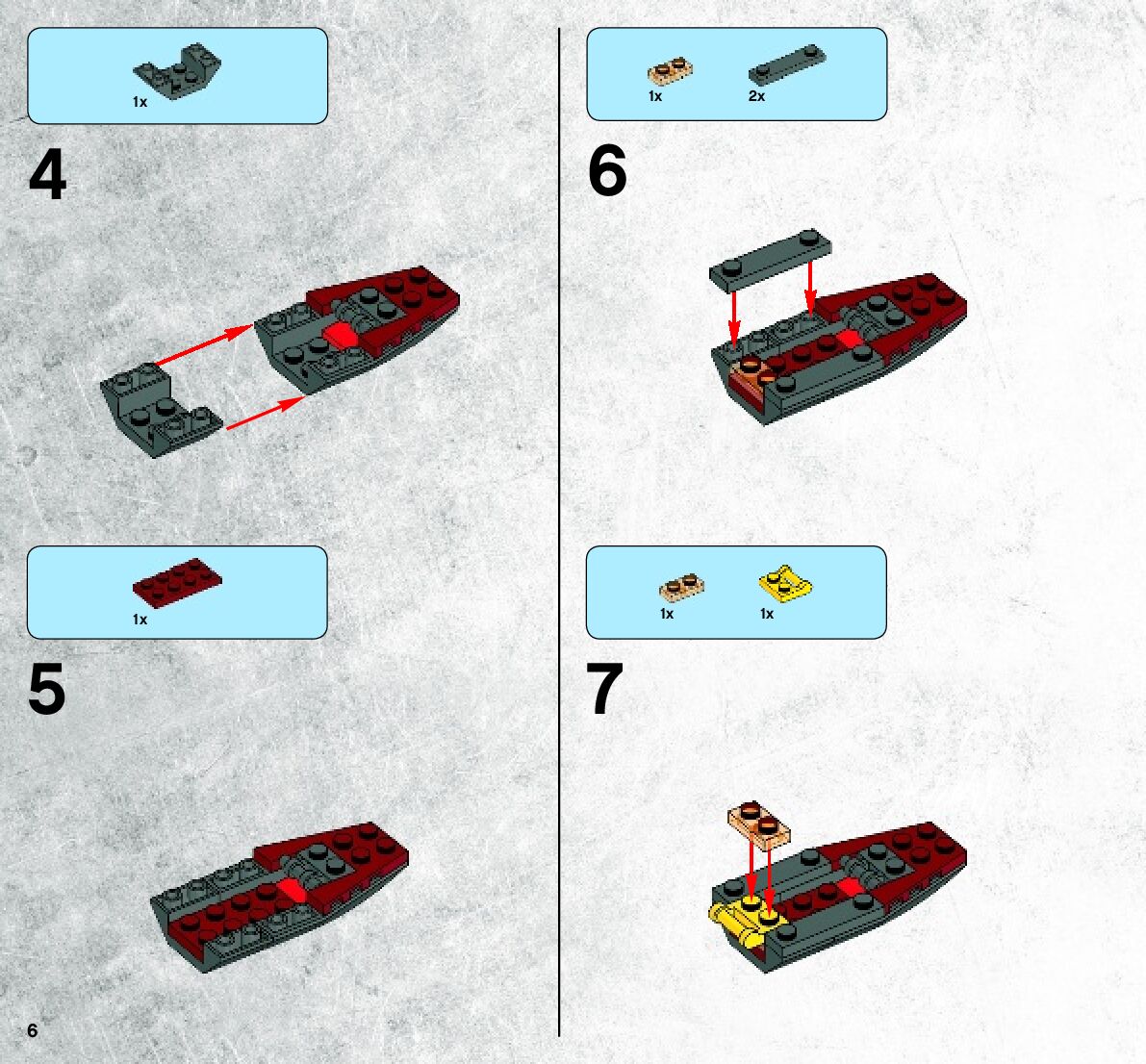 1x

4

1x

5

6

1x 2x

6

1x 1x

7