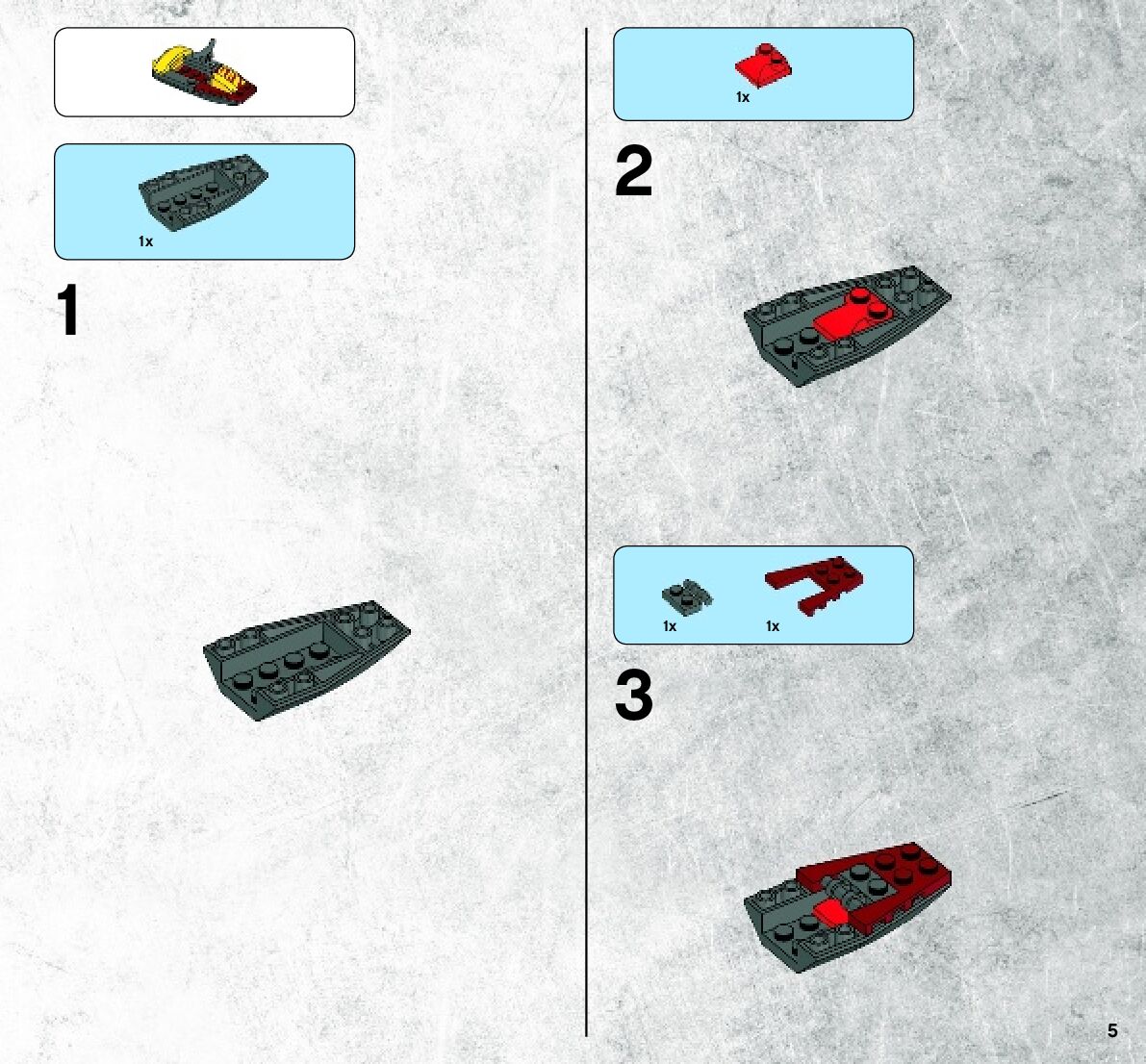 1x

1

1x

2

1x

1x

3

5