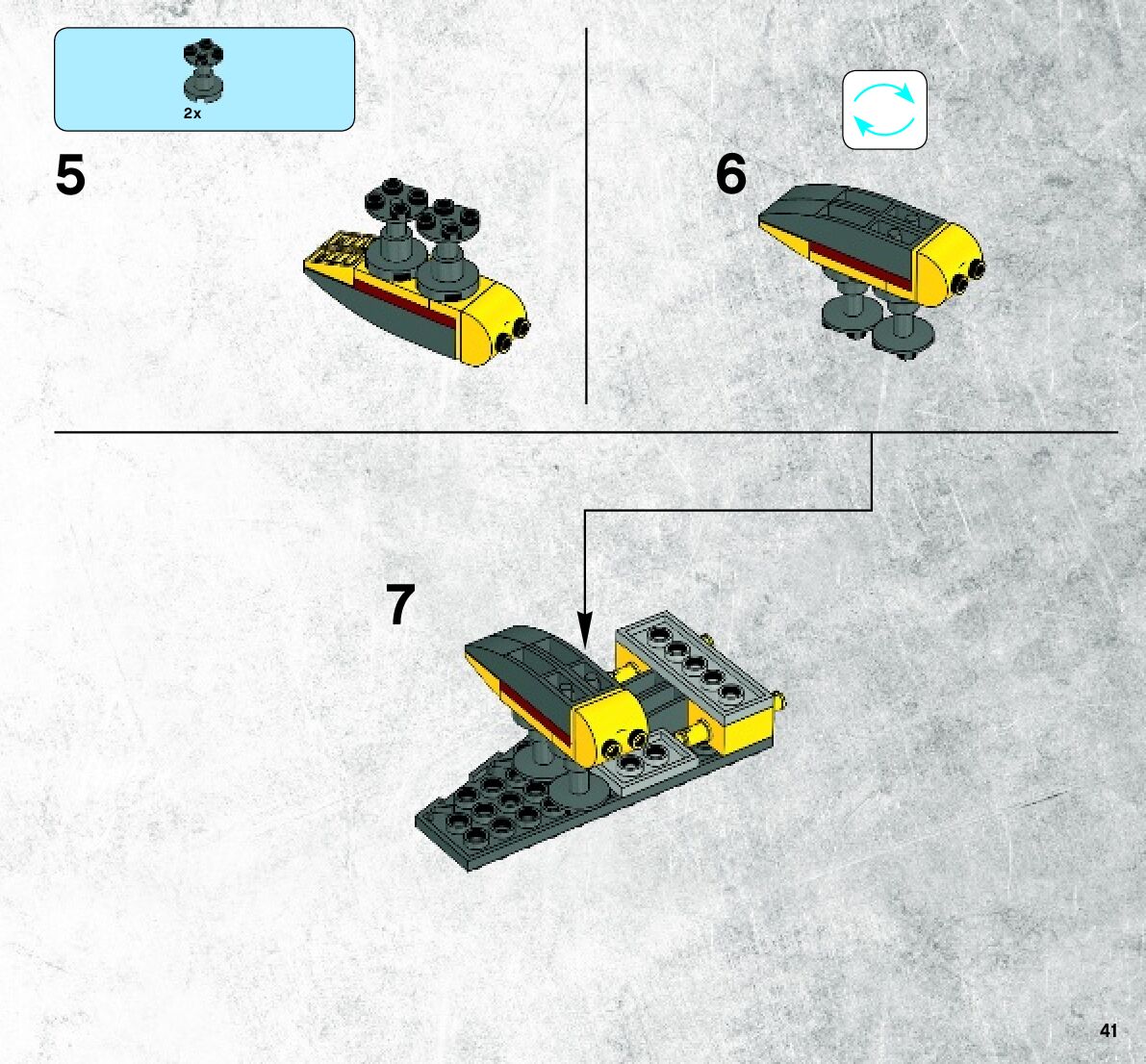 2x

5

6

7

41