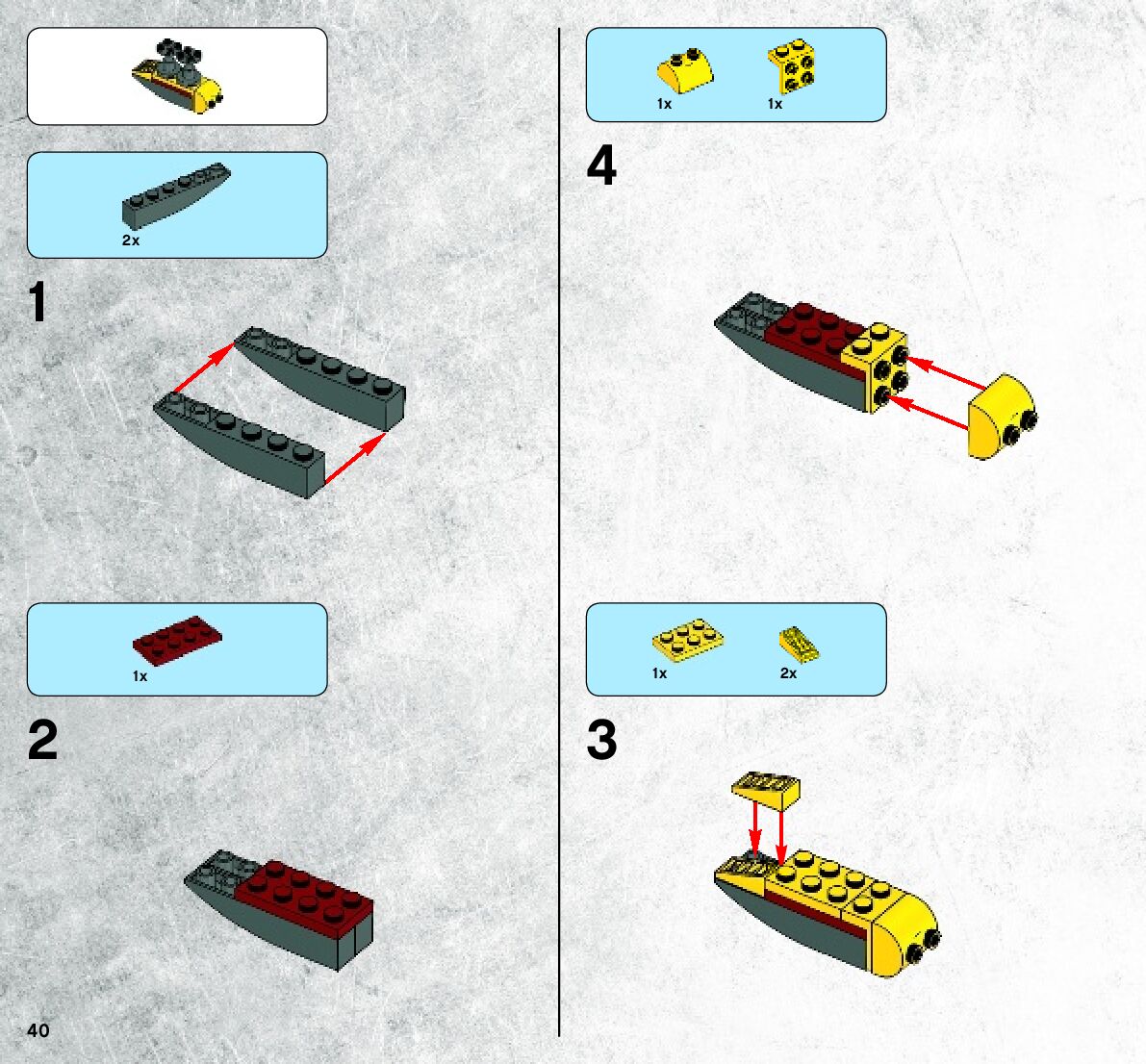 2x

1

1x

2

40

1x 1x

4

1x 2x

3