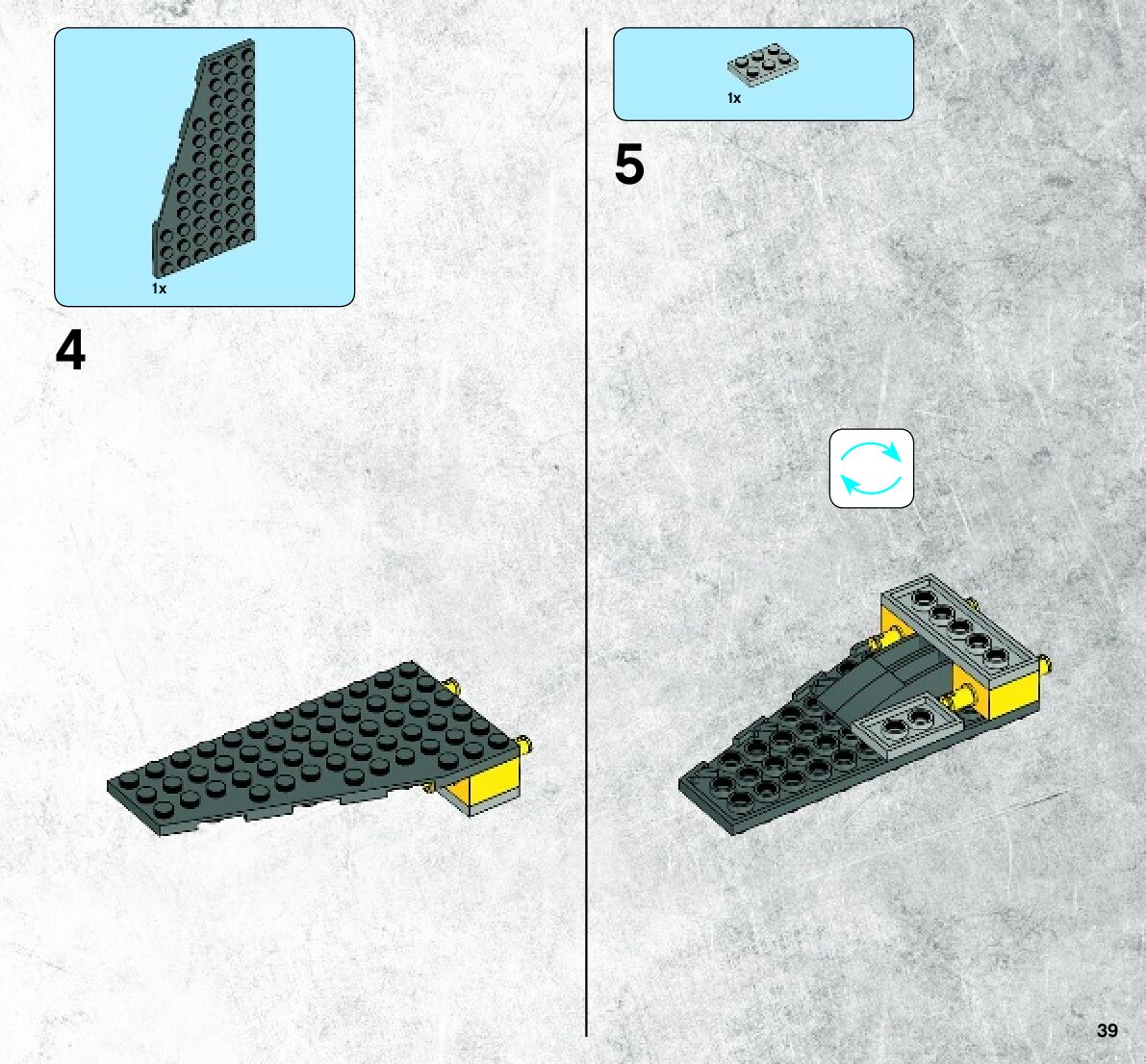 1x

4

1x

5

39