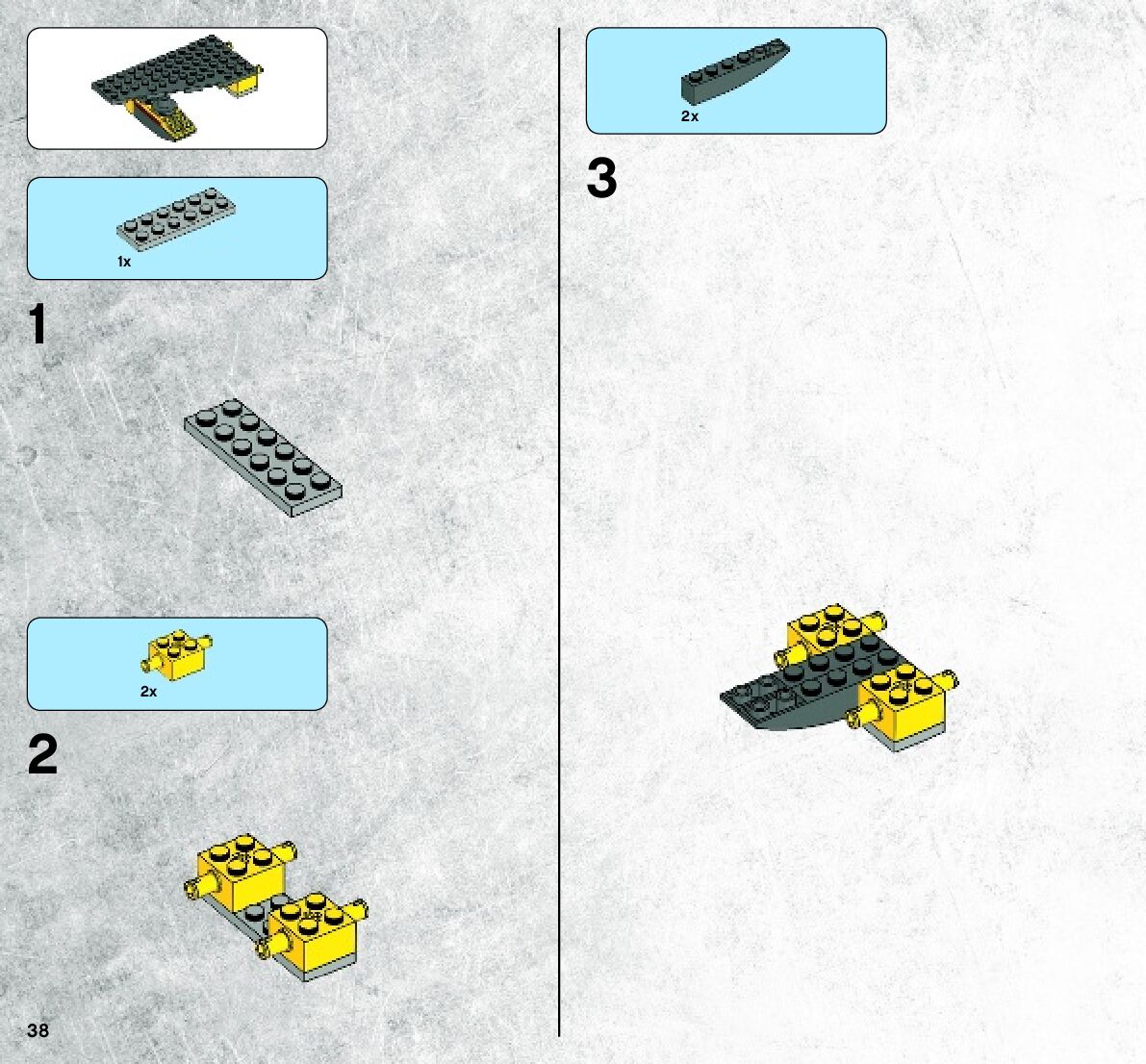 1x

1

2x

2

38

2x

3