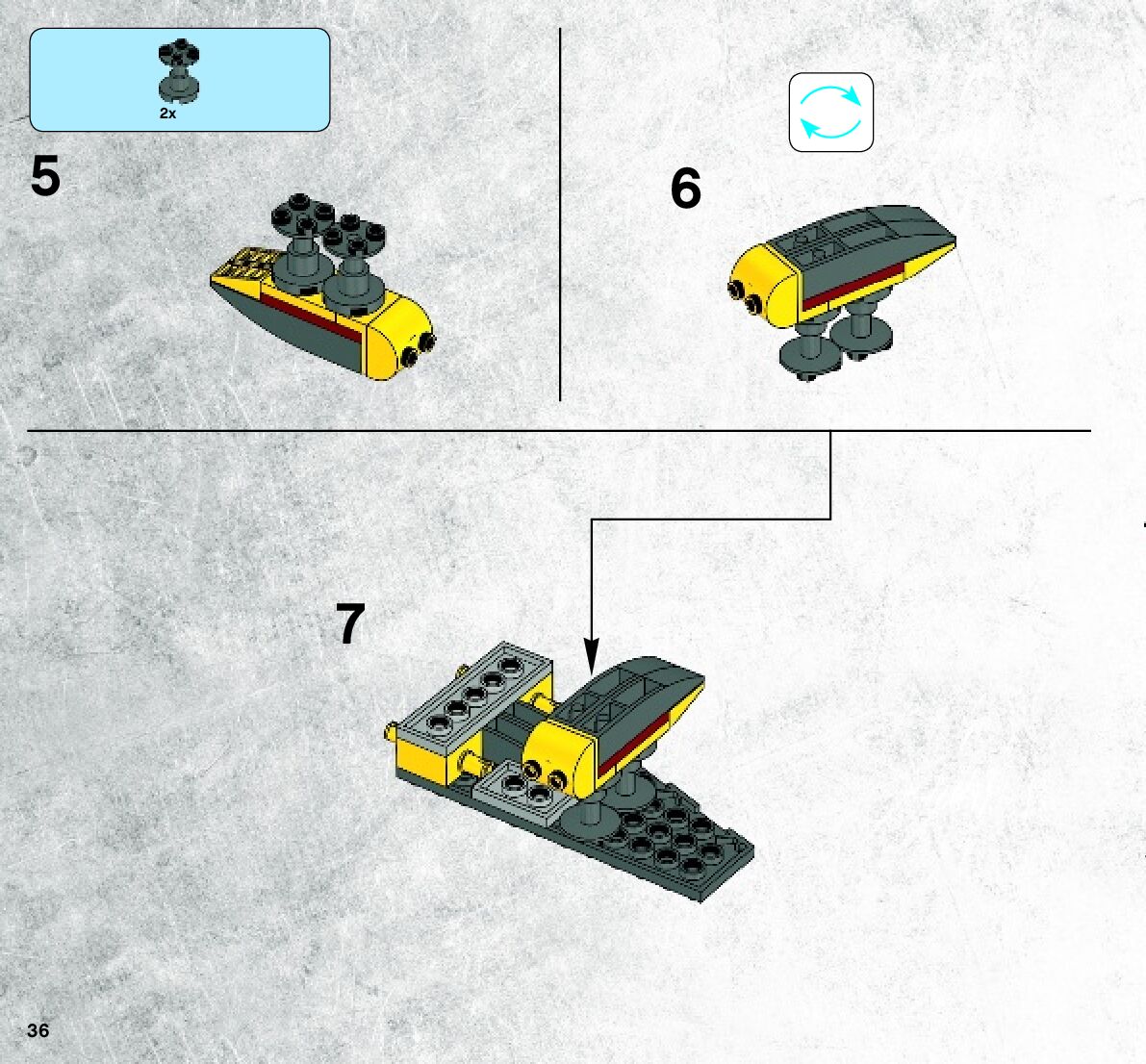 2x

5

6

7

36