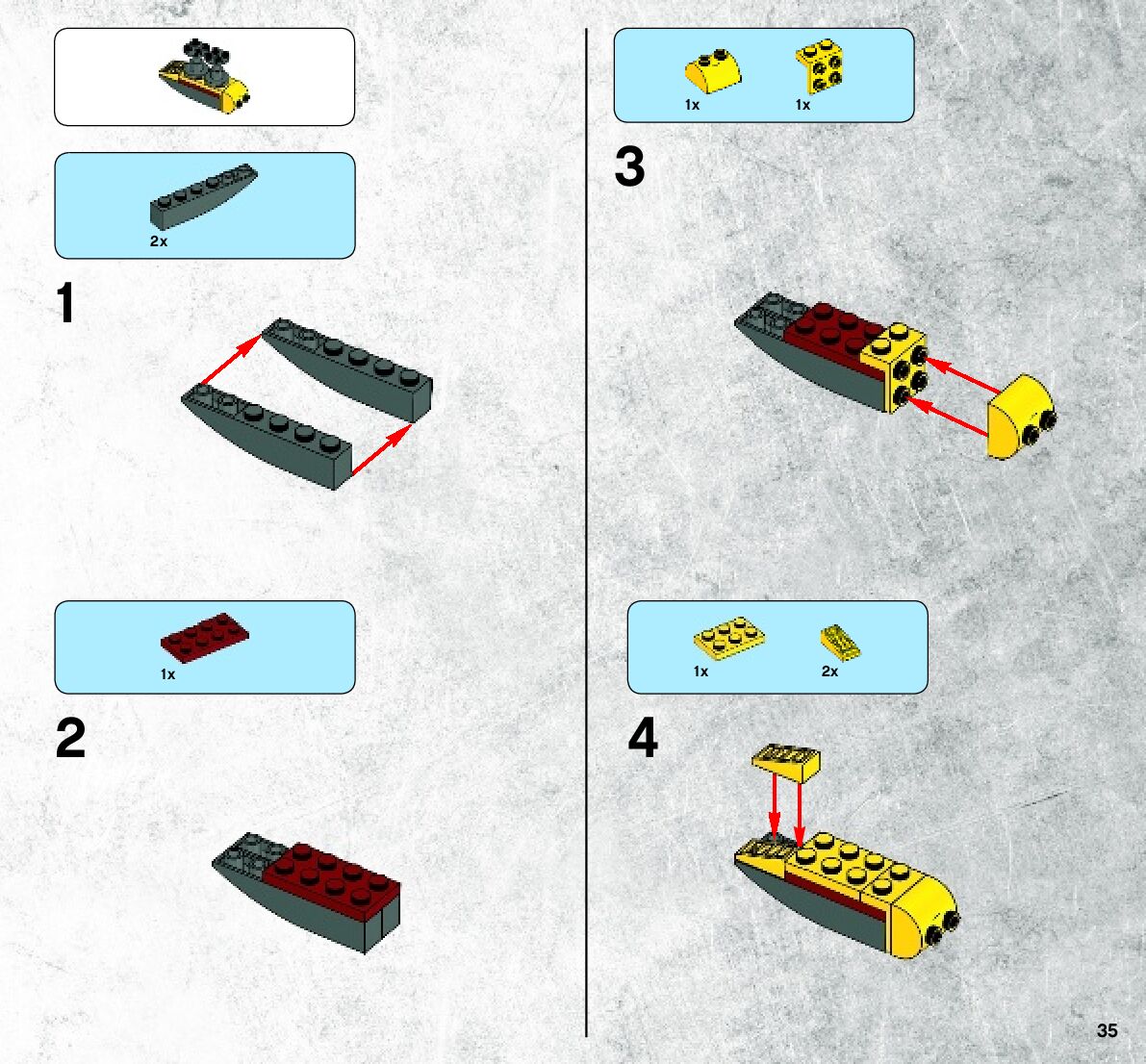 2x

1

1x

2

1x 1x

3

1x 2x

4

35