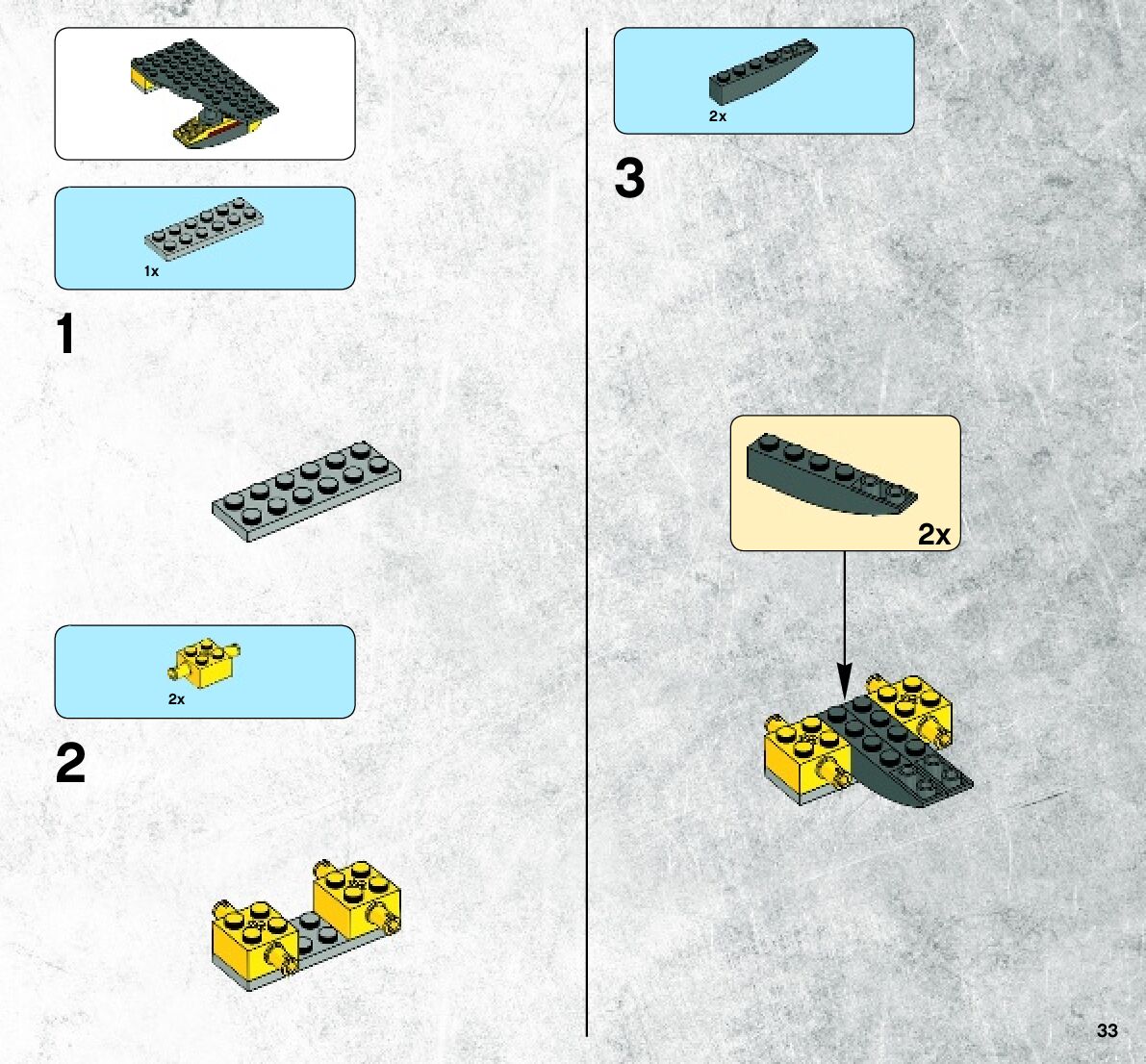 1x

1

2x

2

2x

3

2x

33