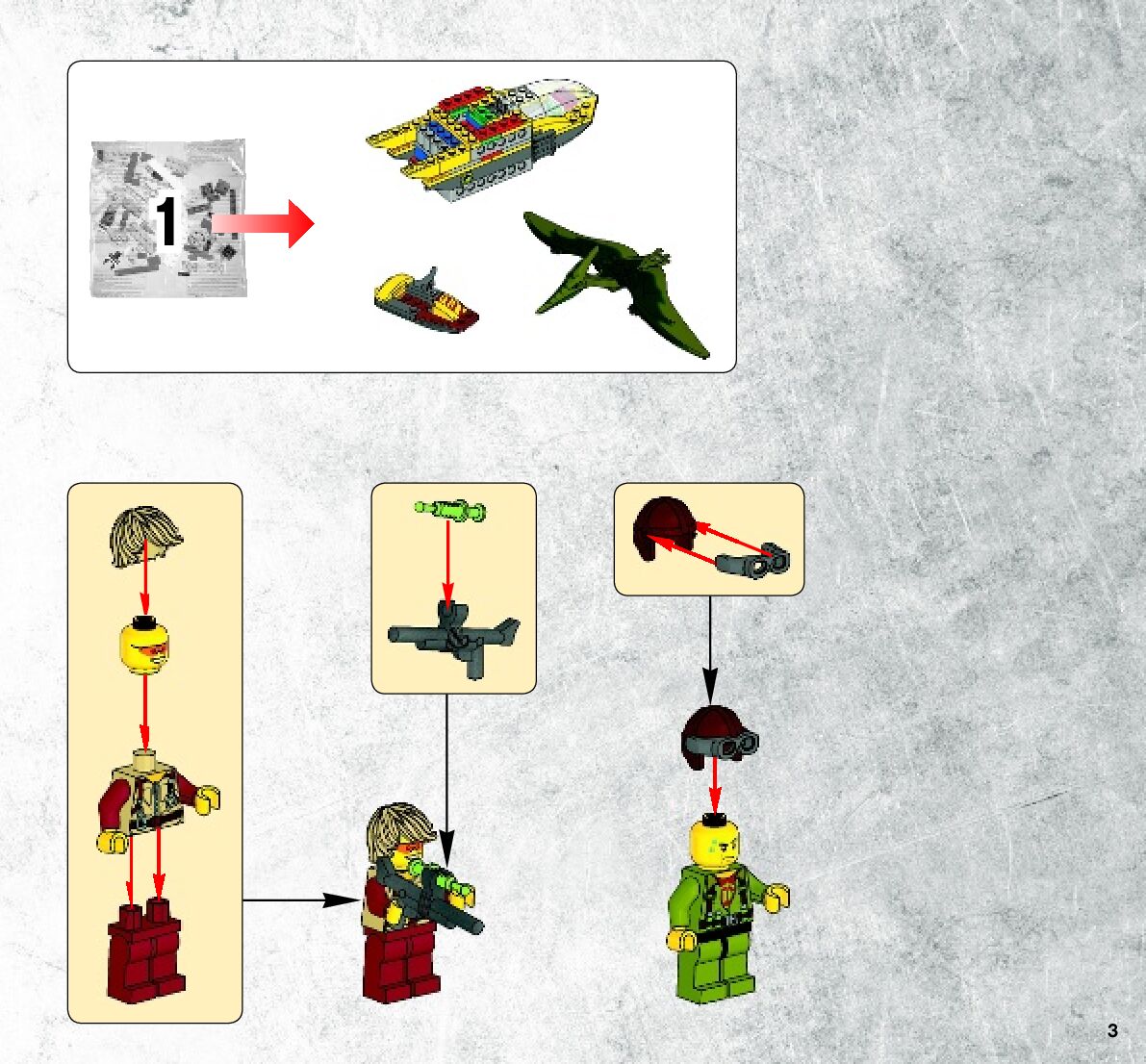 1

3