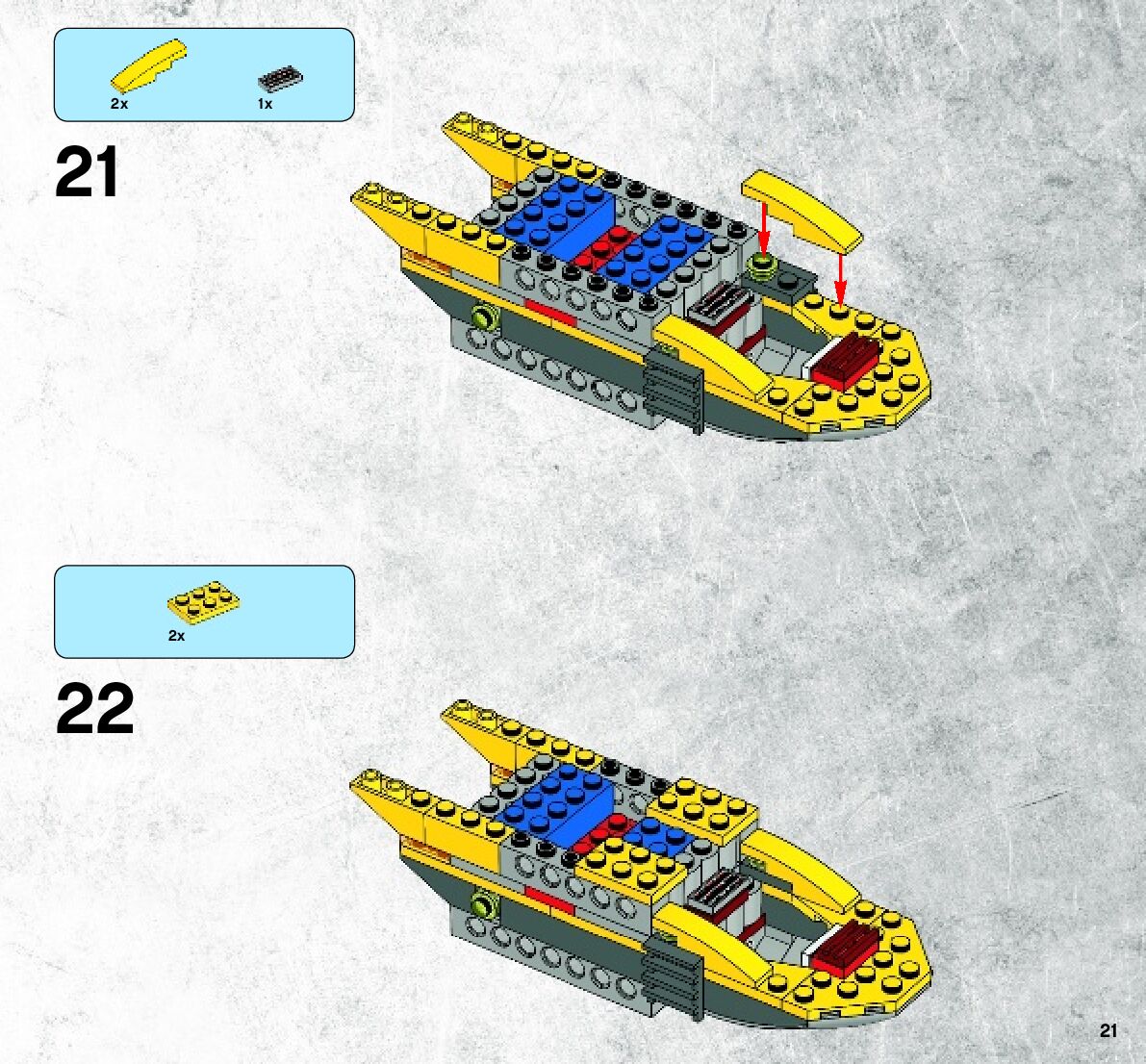 2x
1x

21

2x

22

21