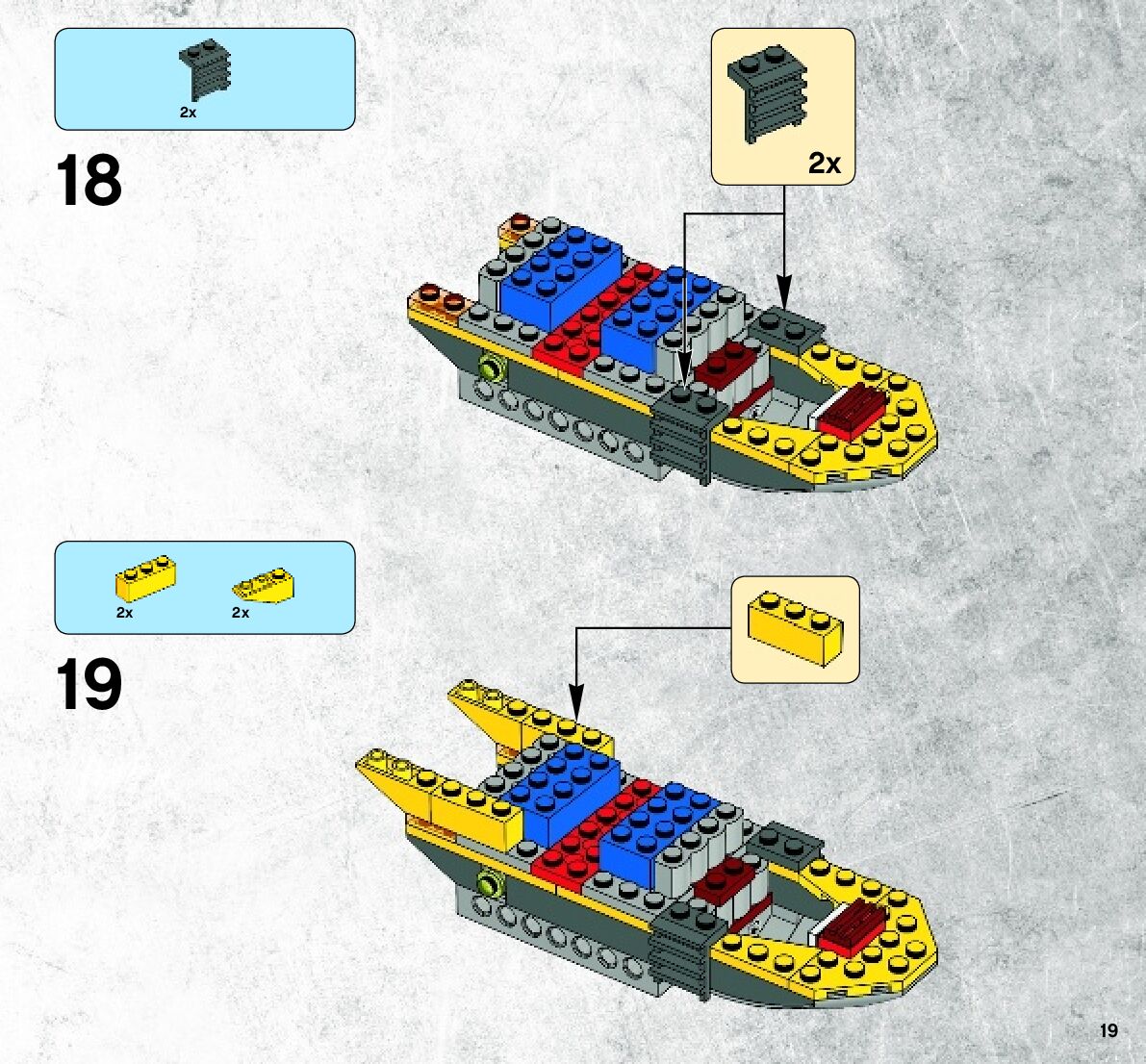 2x

18

2x

2x 2x

19

19