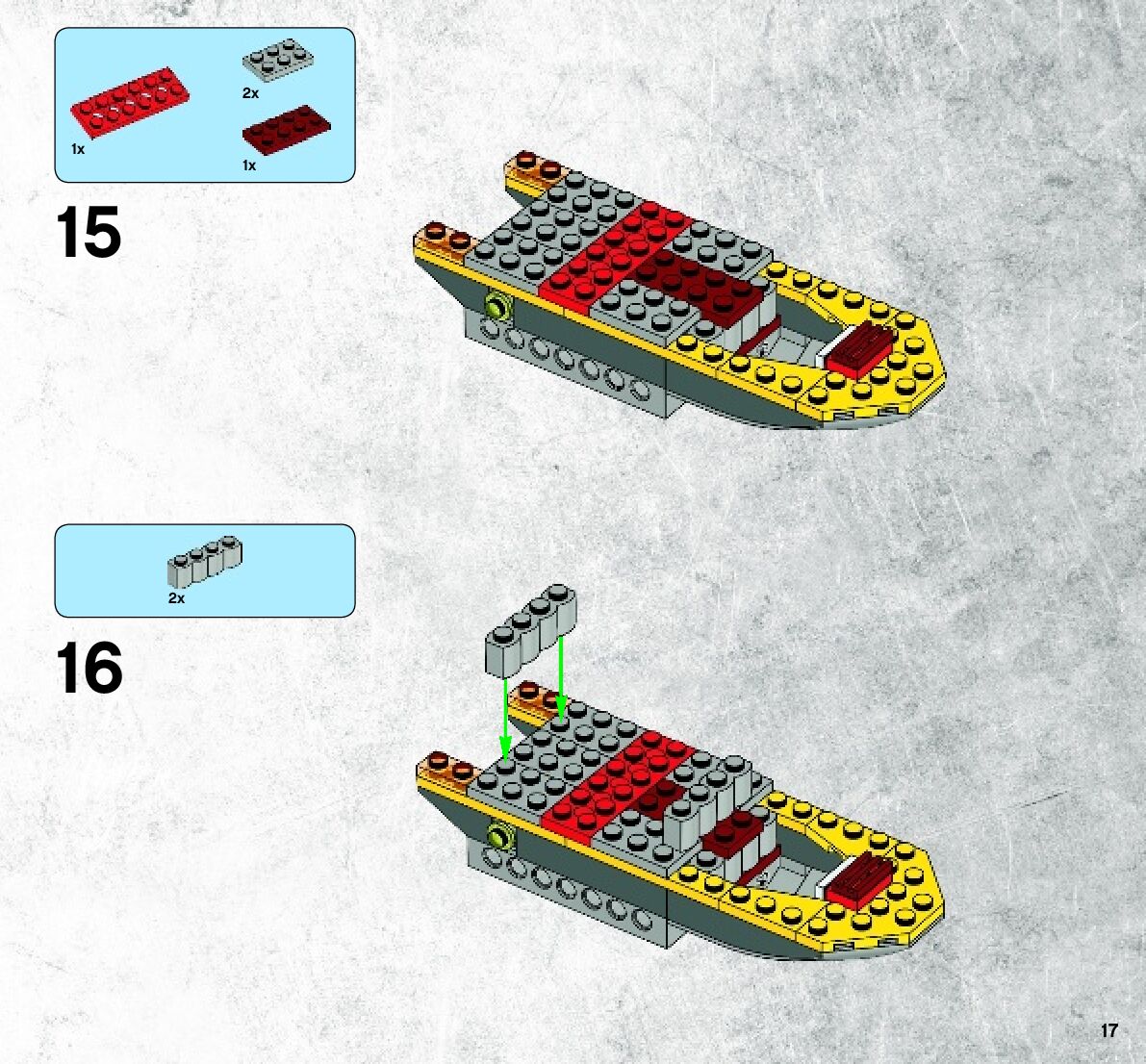 1x

2x

1x

15

2x

16

17