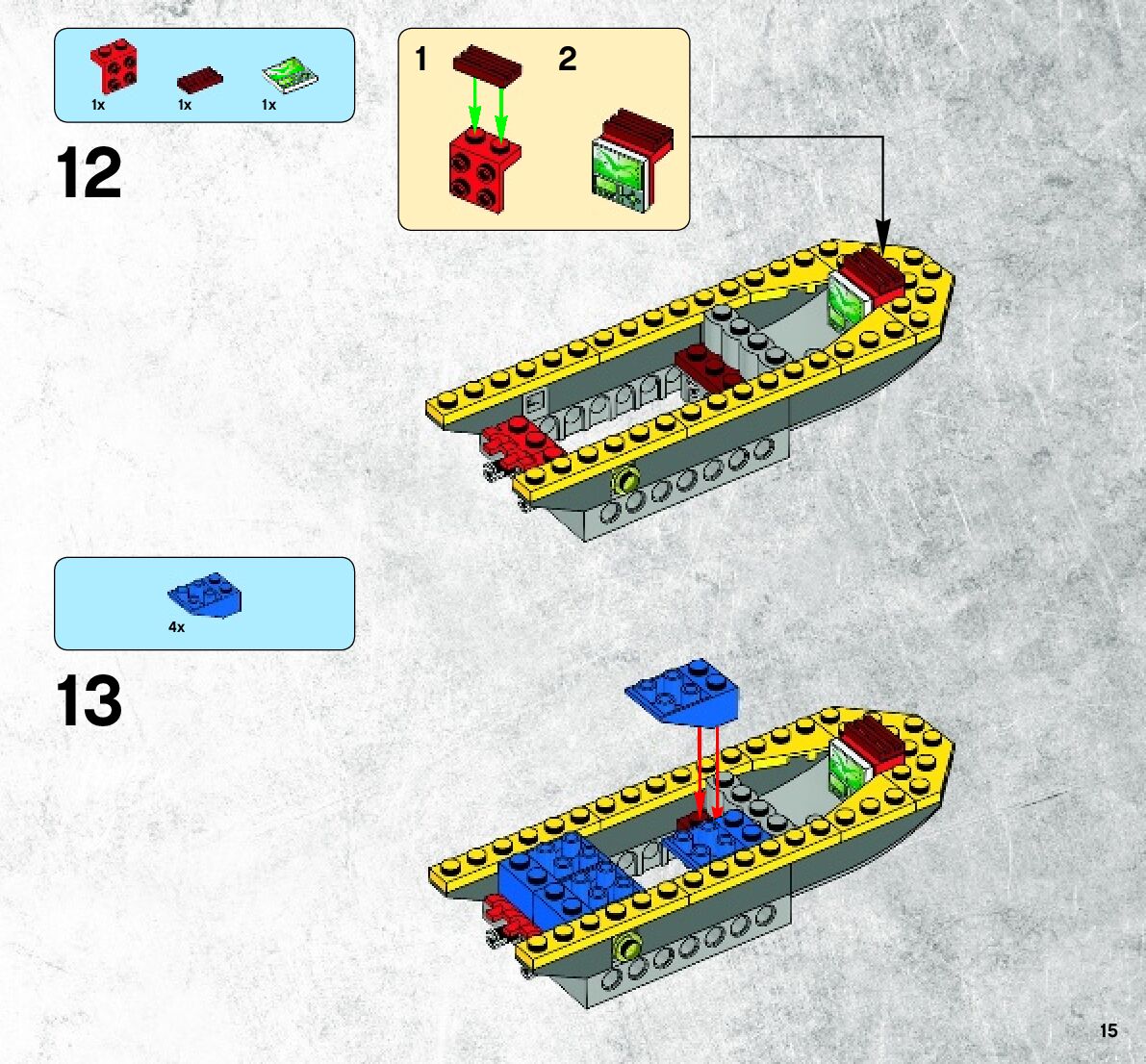 1x 1x 1x

12

1 2

4x

13

15