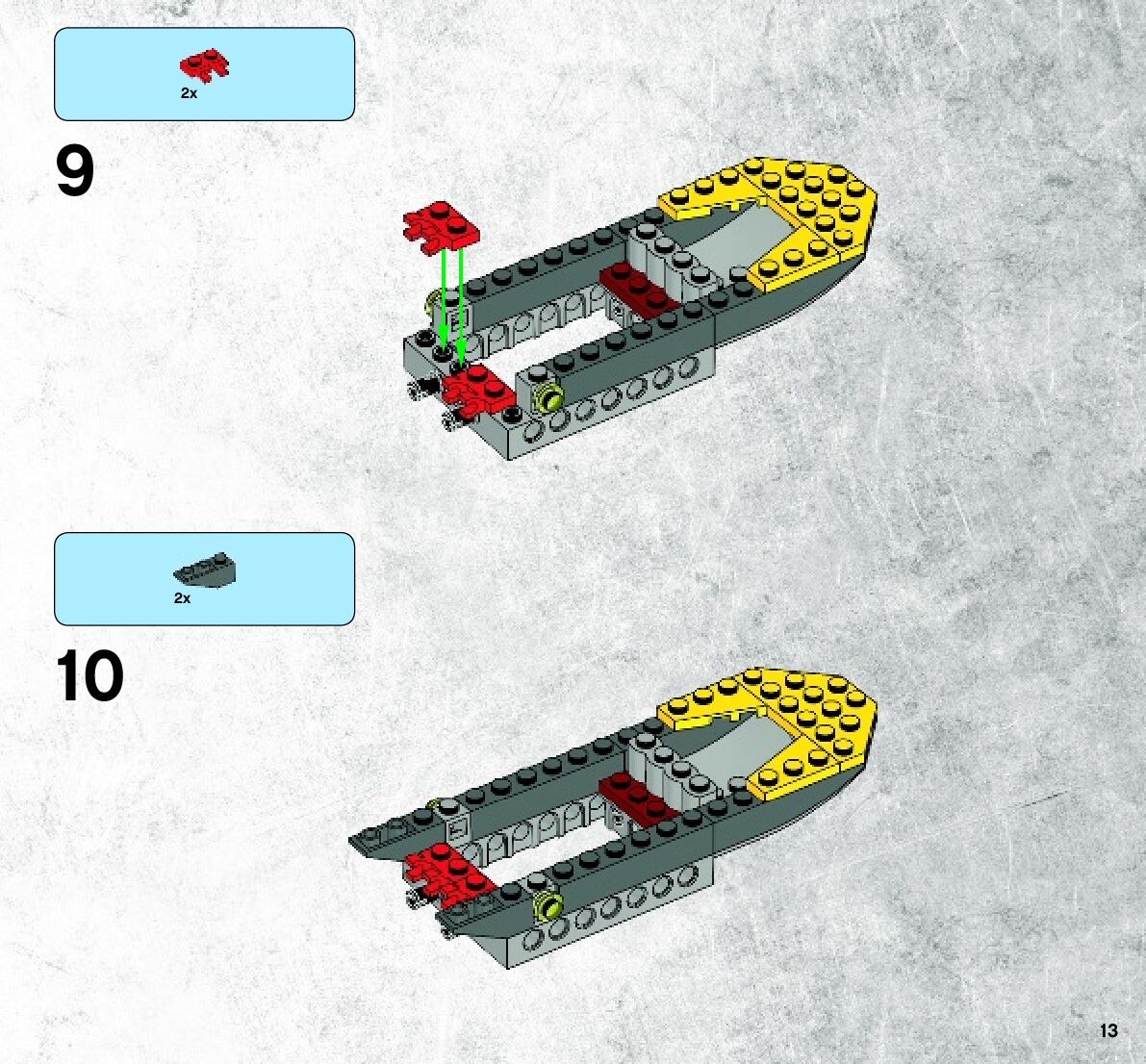 2x

9

2x

10

13