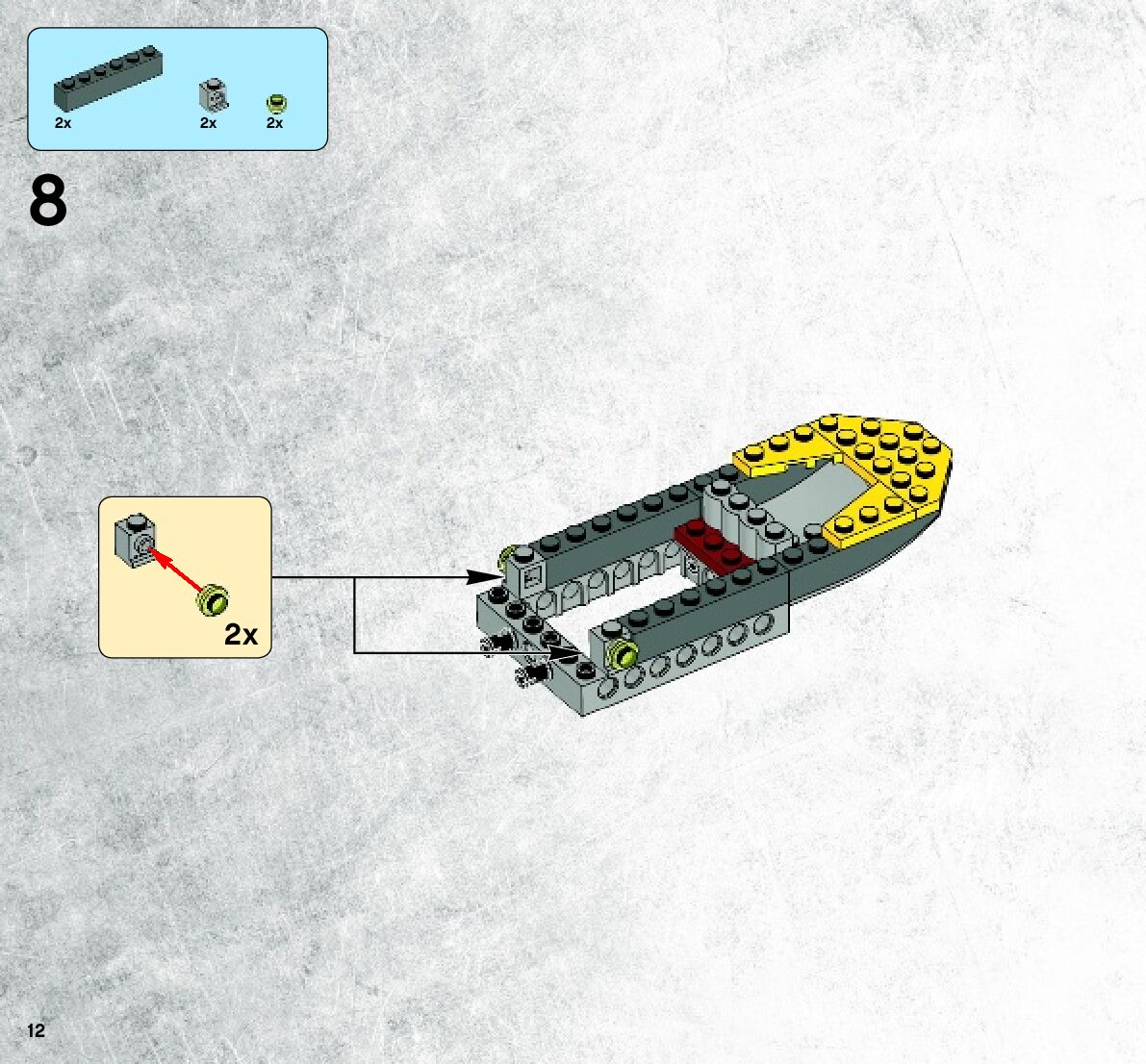 2x
2x
2x

8

2x

12