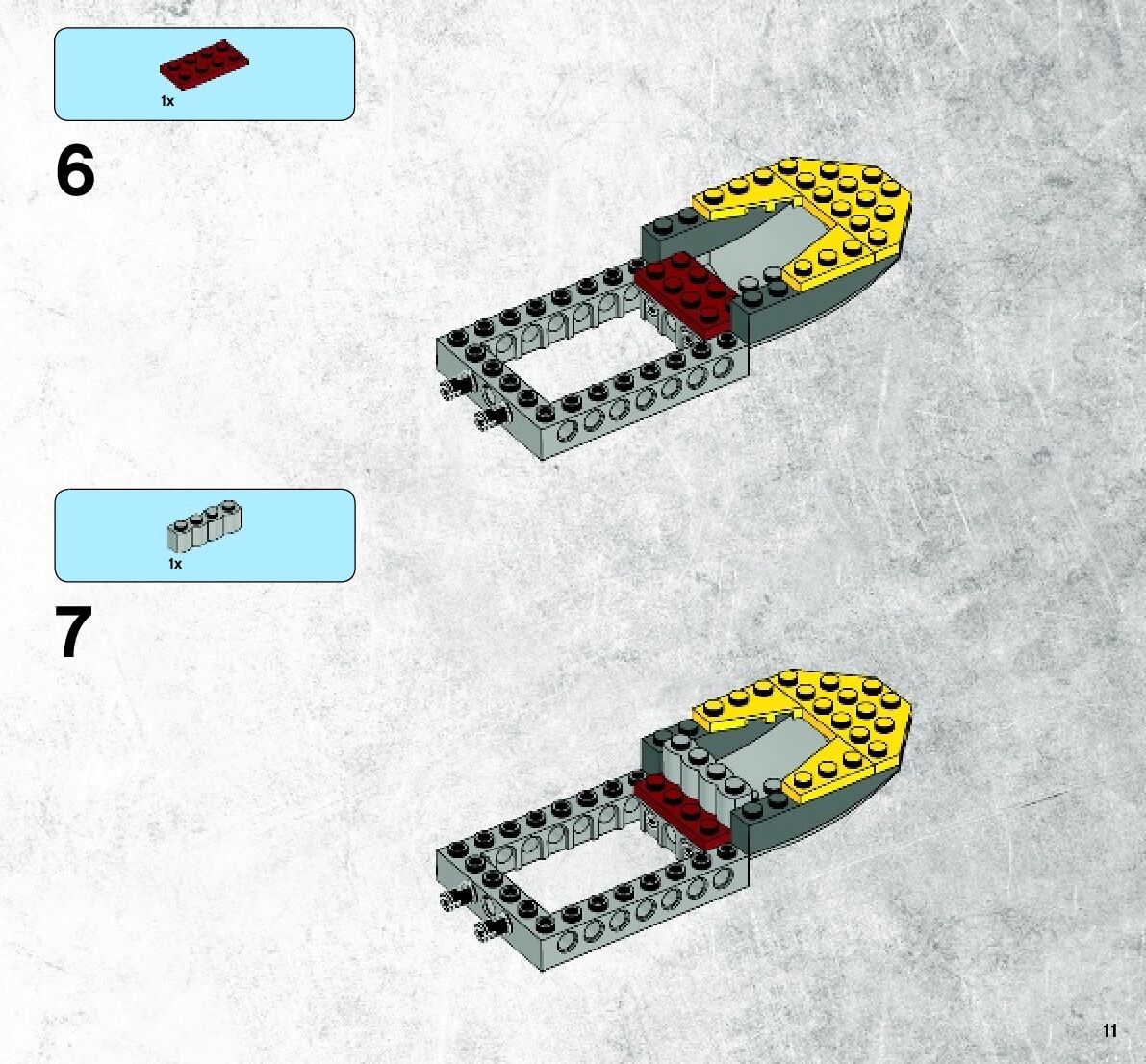 1x

6

1x

7

11