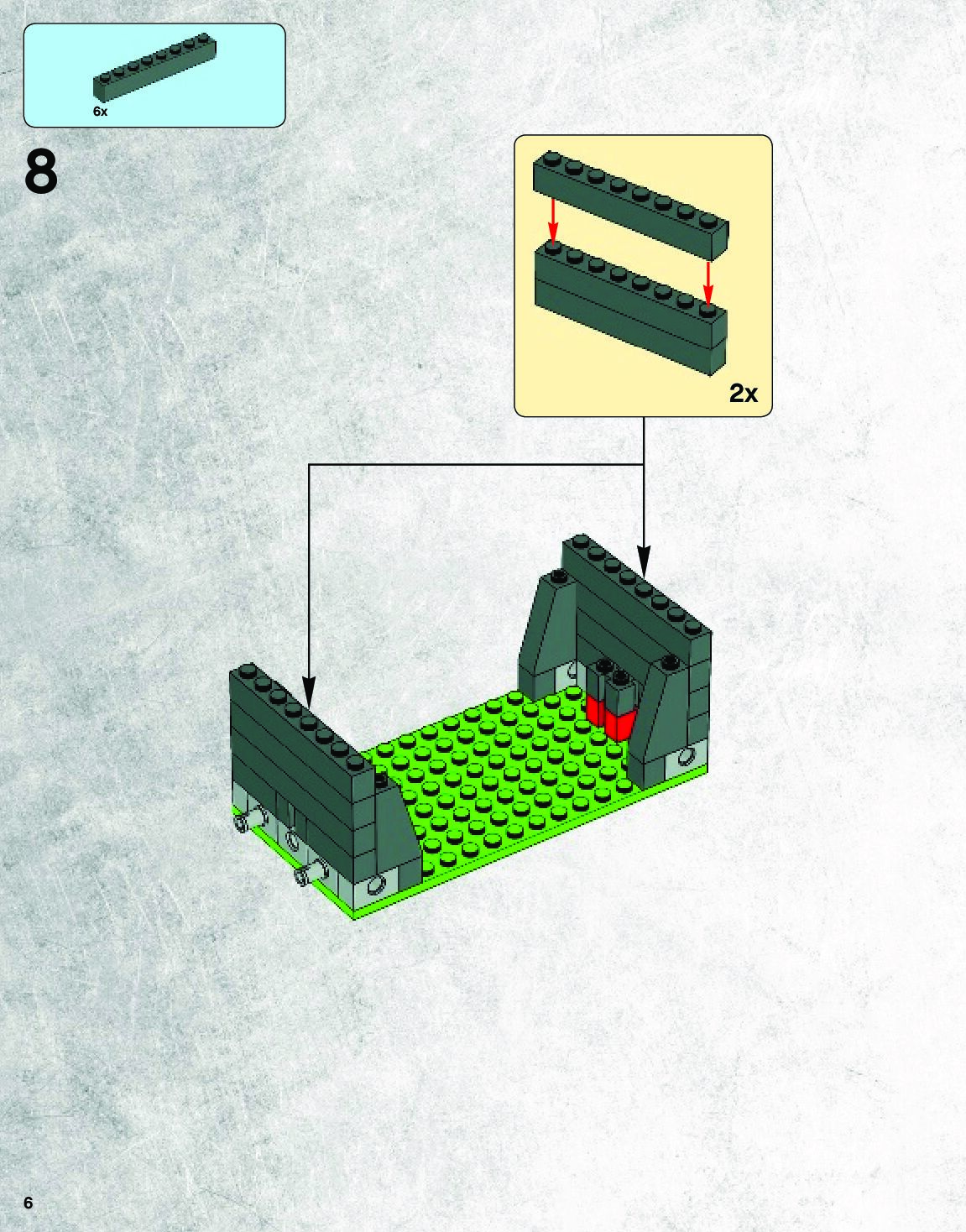 6x

8

2x

6