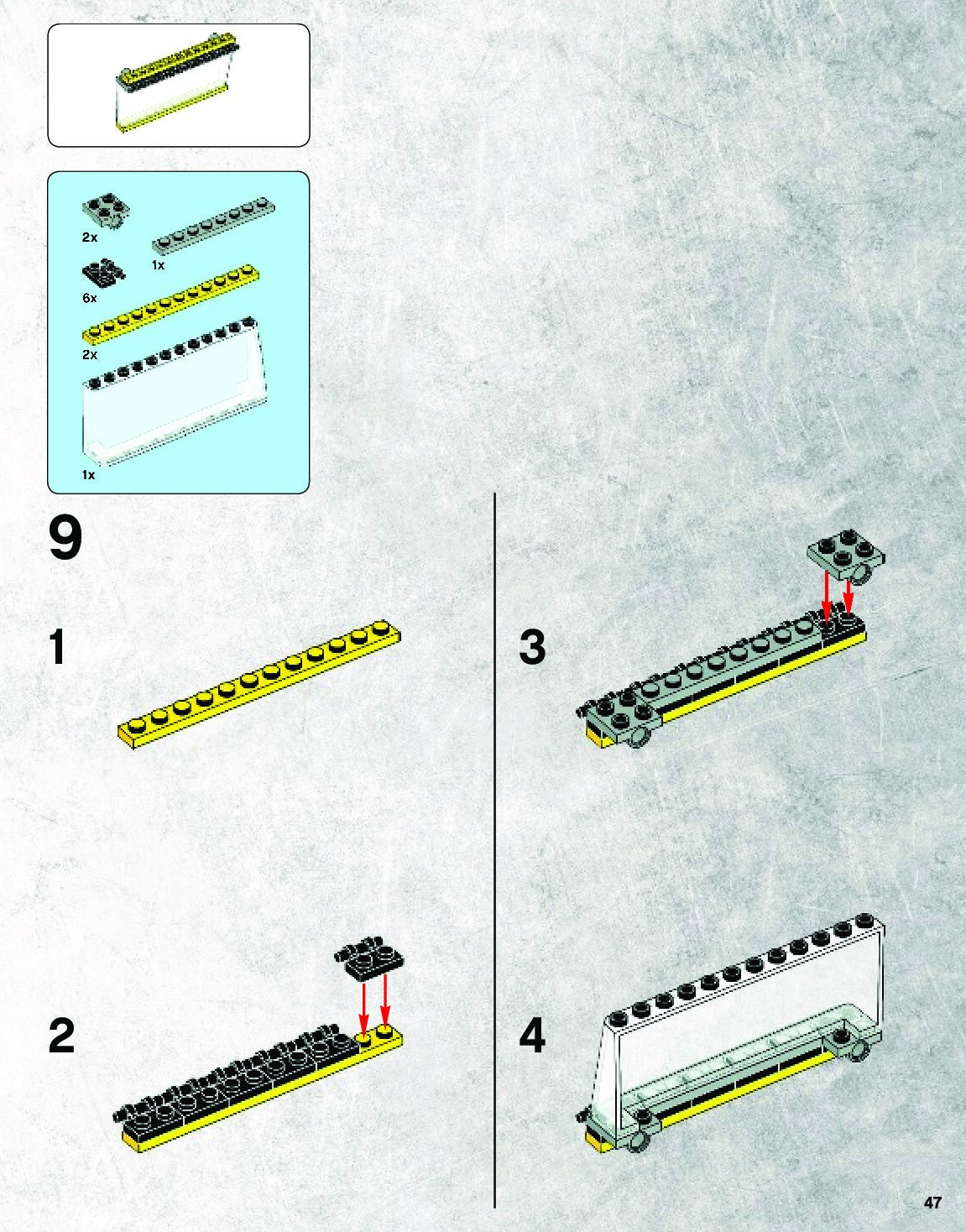 2x
1x
6x
2x
1x

9

1

2

3

4

47