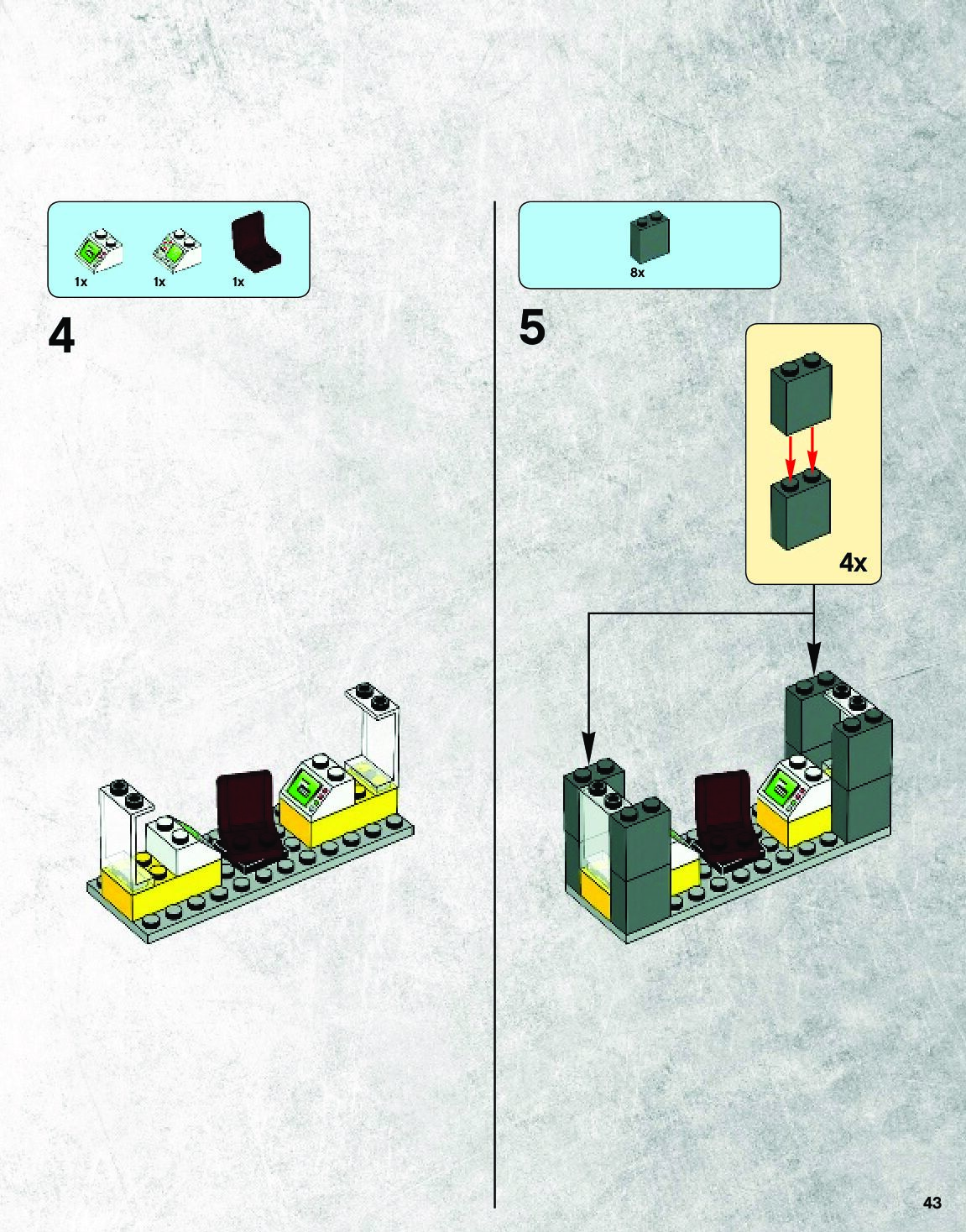 1x 1x 1x

4

8x

5

4x

43