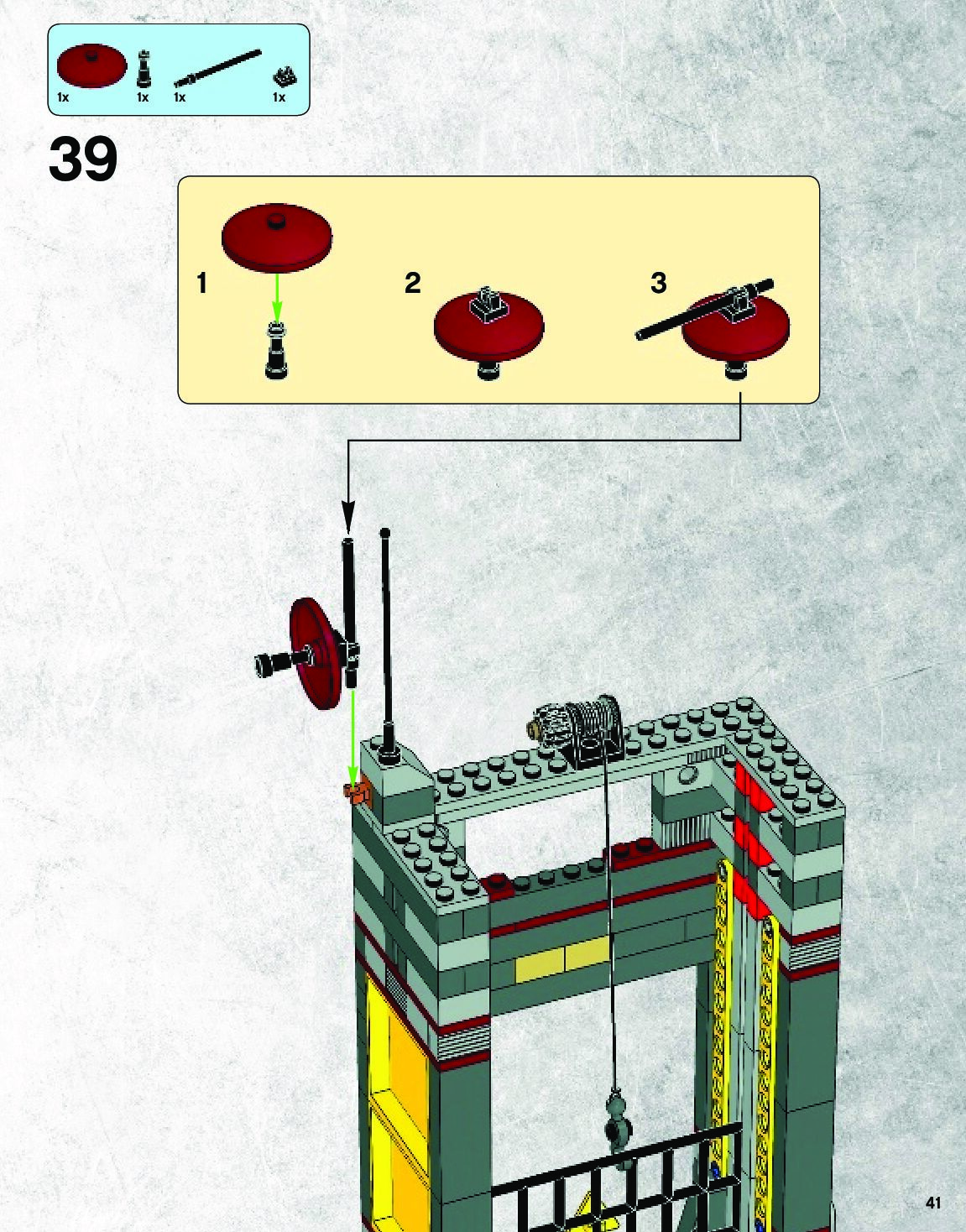 1x 1x 1x 1x

39

1

2

3

41