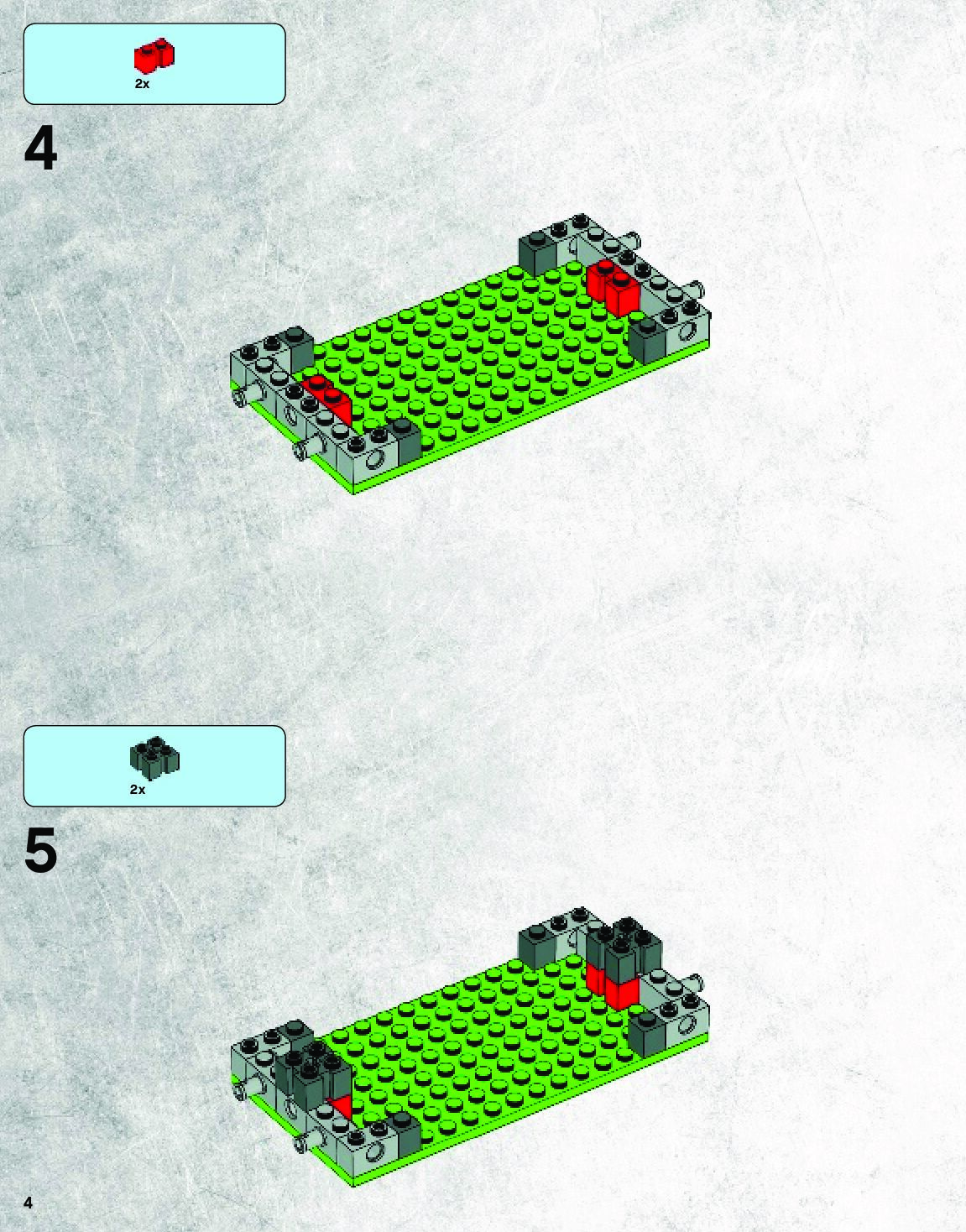 2x

4

2x

5

4