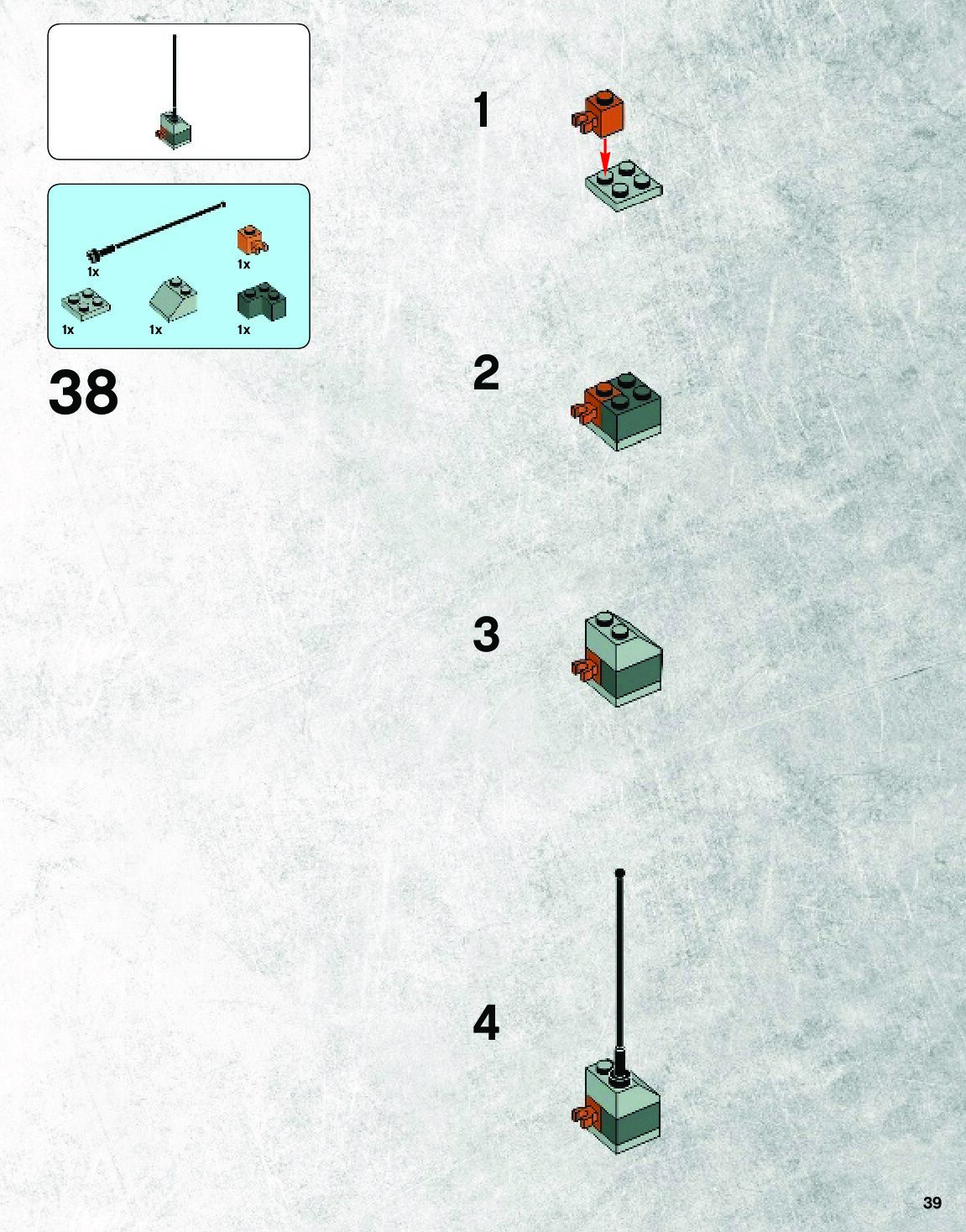 1x
1x
1x
1x
1x

38

1

2

3

4

39