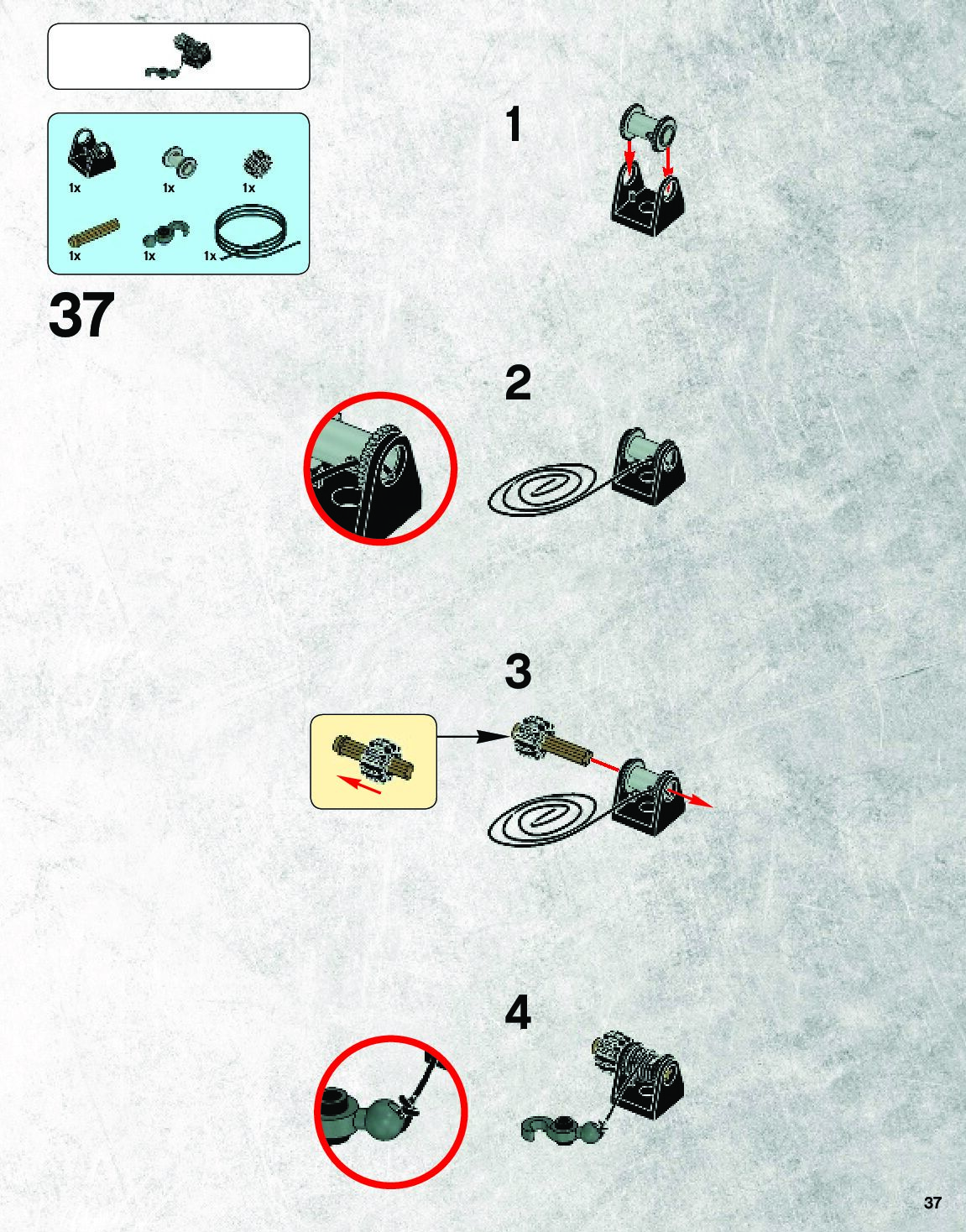 1x 1x 1x
1x 1x 1x

37

1

2

3

4

37