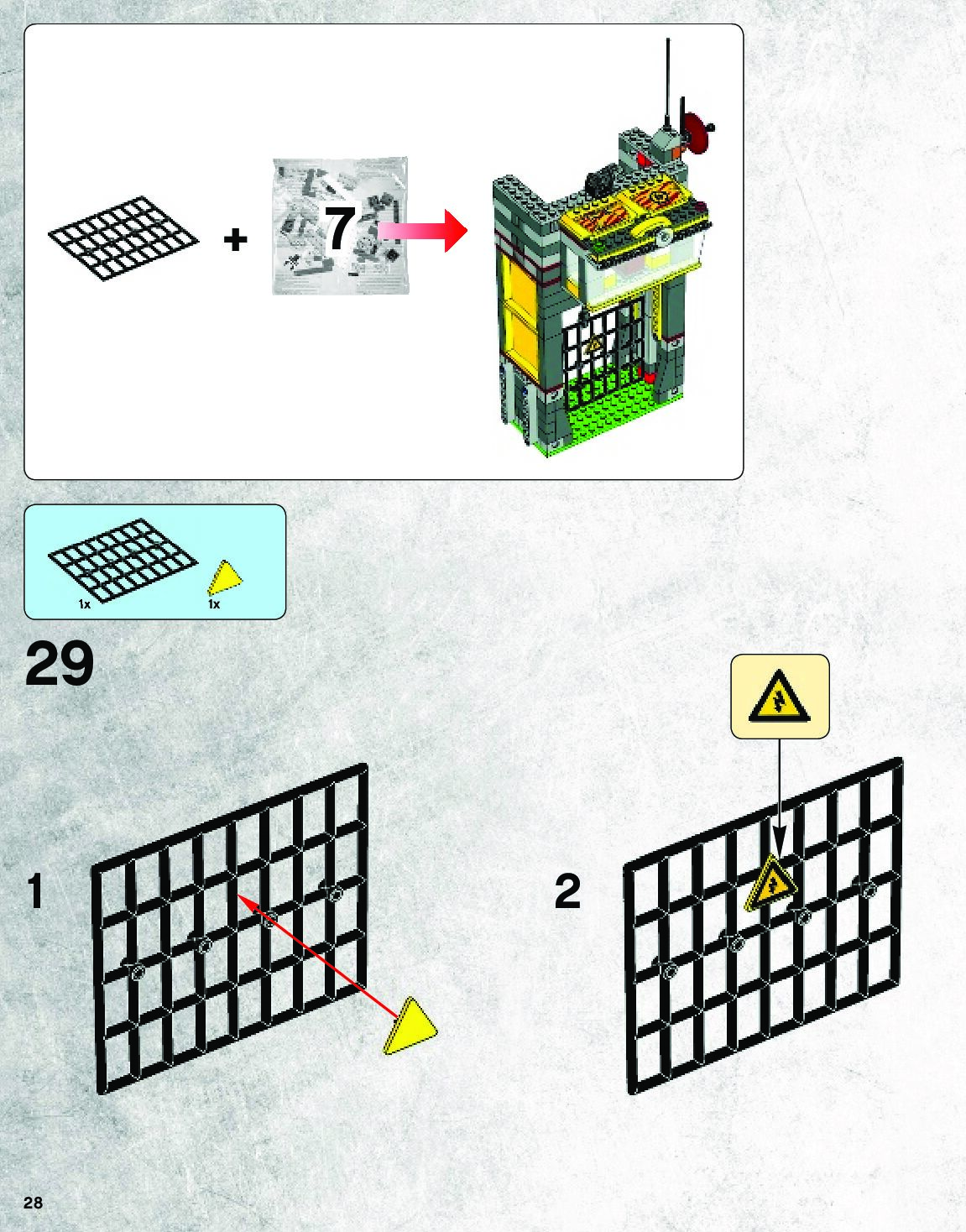 + 7

1x 1x

29

1

2

28