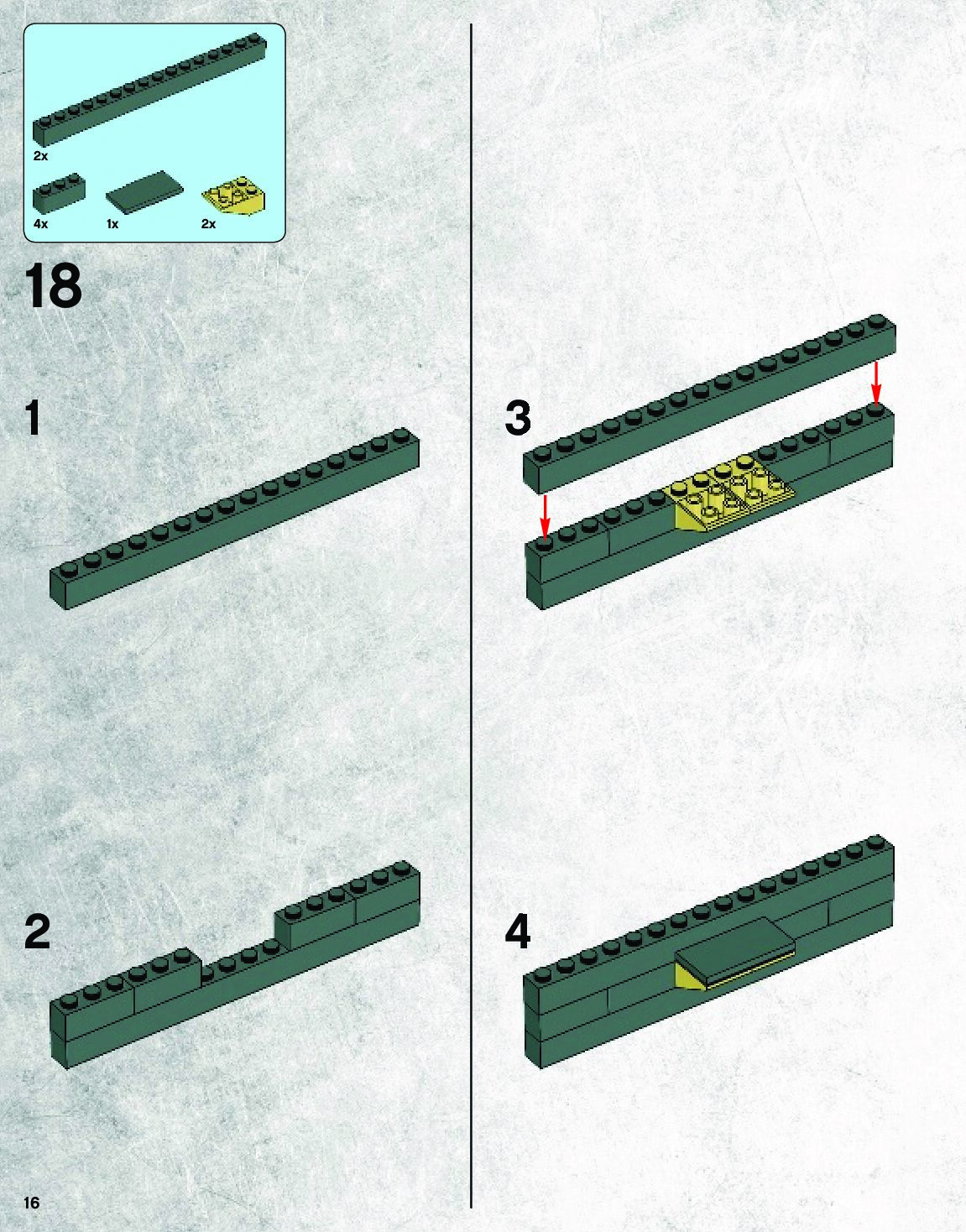 2x
4x
1x
2x

18

1

2

3

4

16