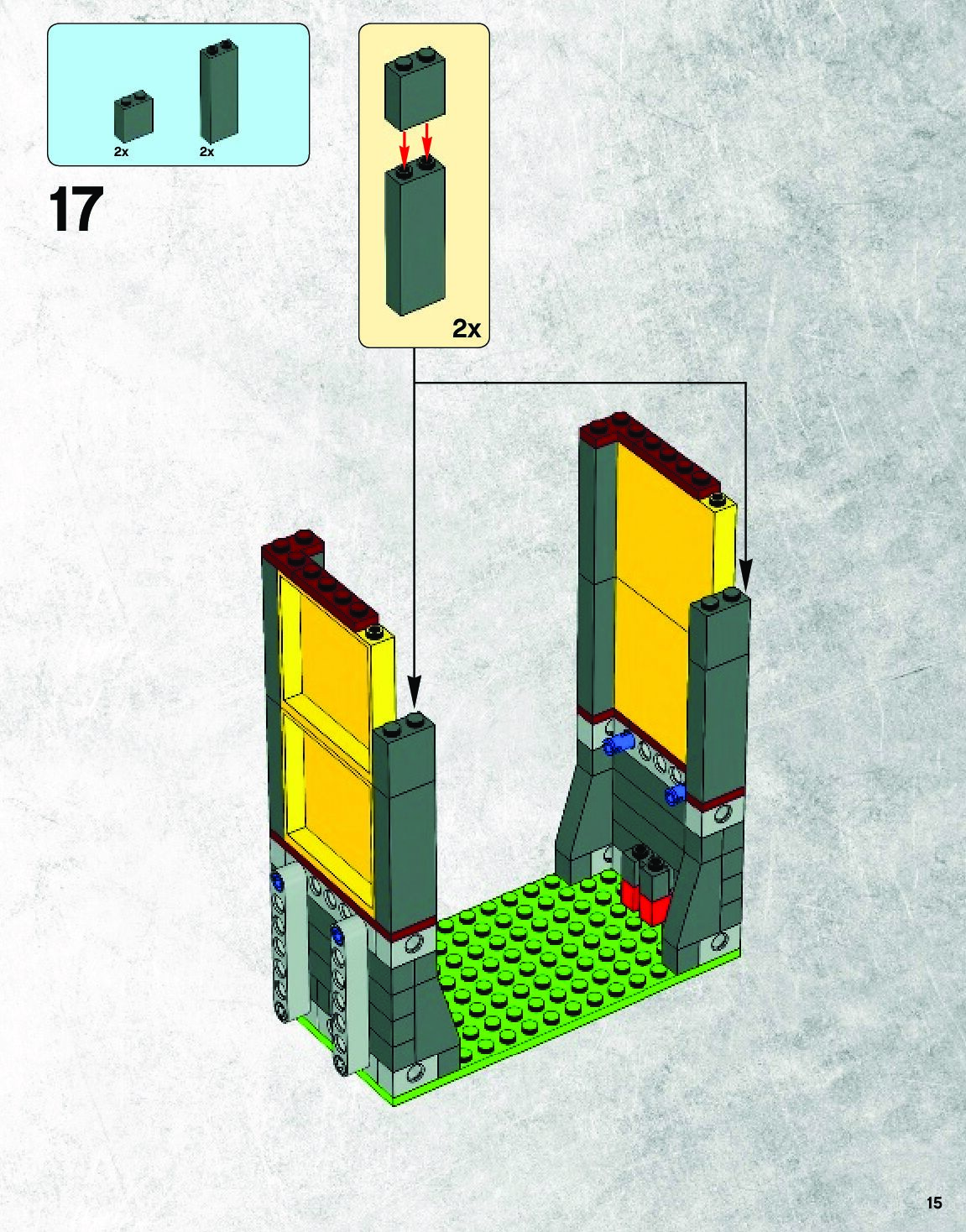 2x 2x

17

2x

15