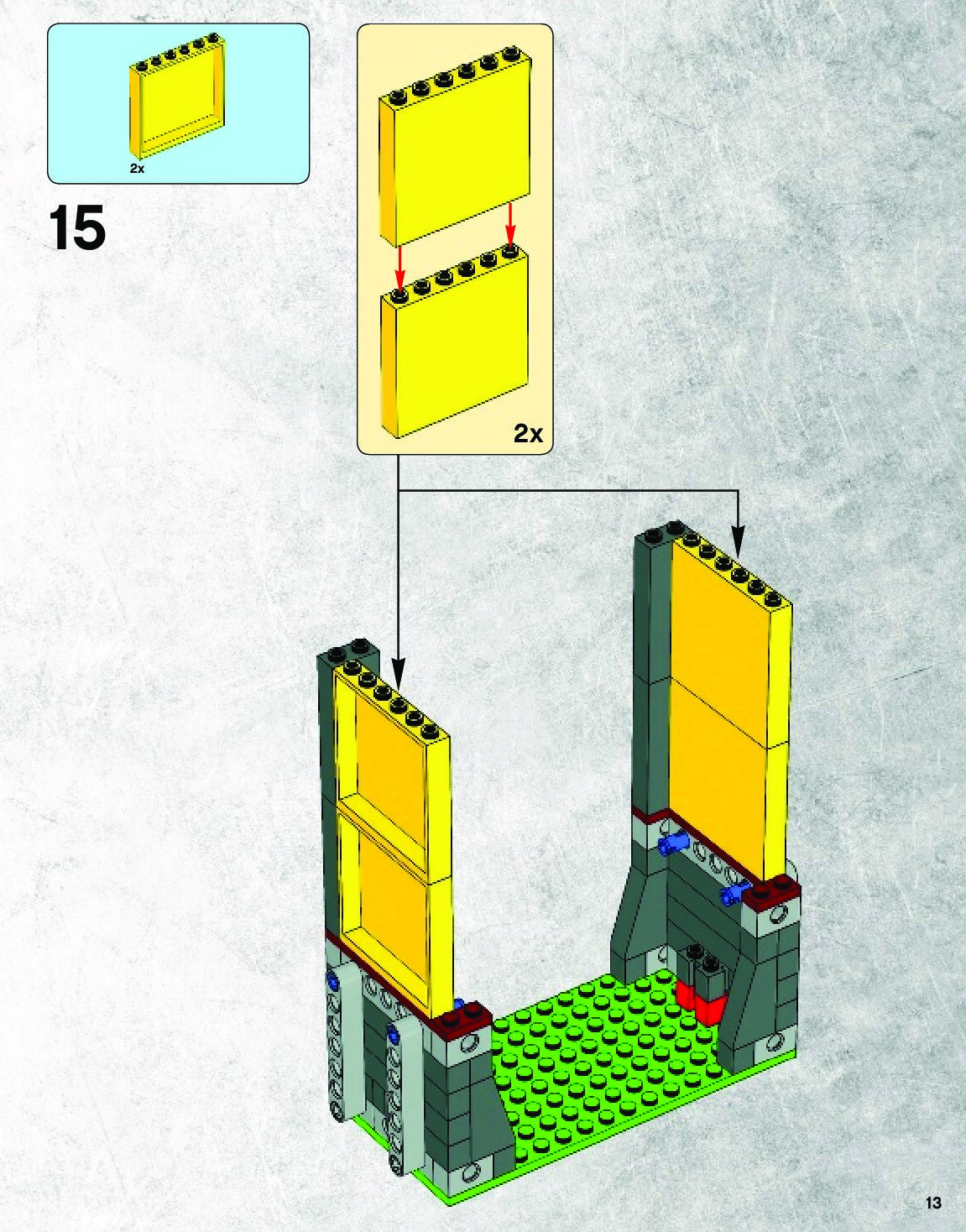 2x

15

2x

13