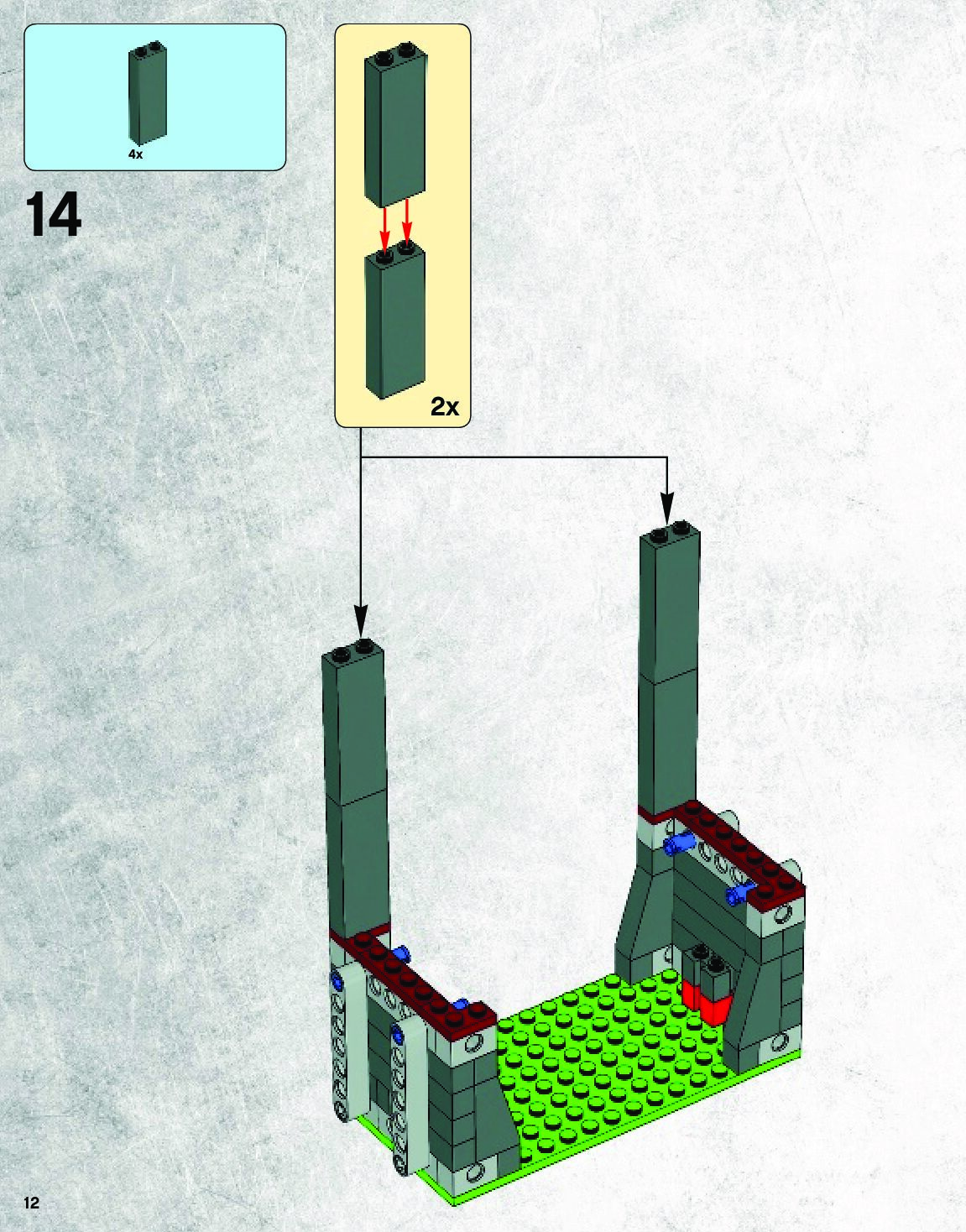 4x

14

2x

12