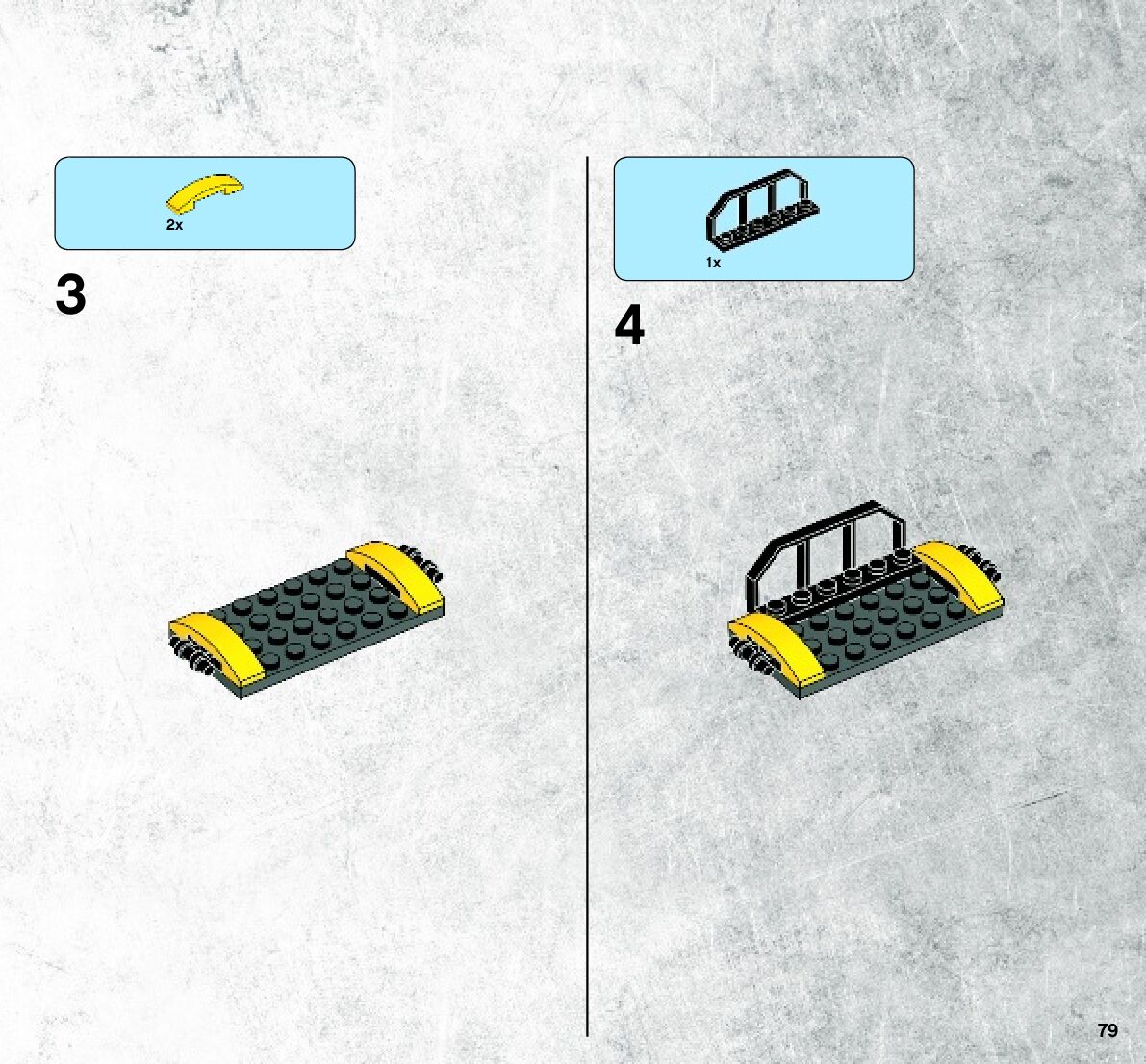 2x

3

1x

4

79