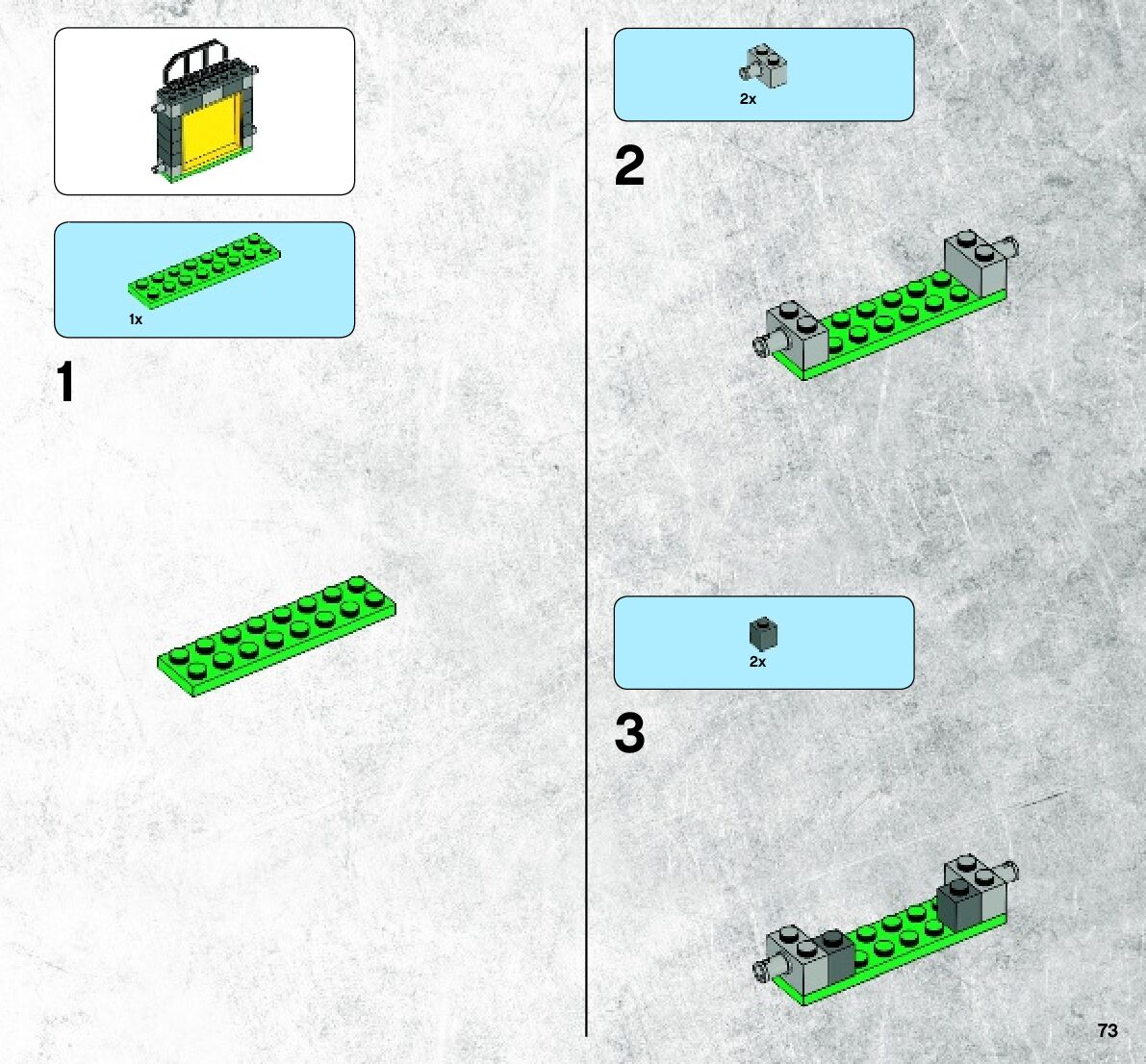 1x

1

2x

2

2x

3

73