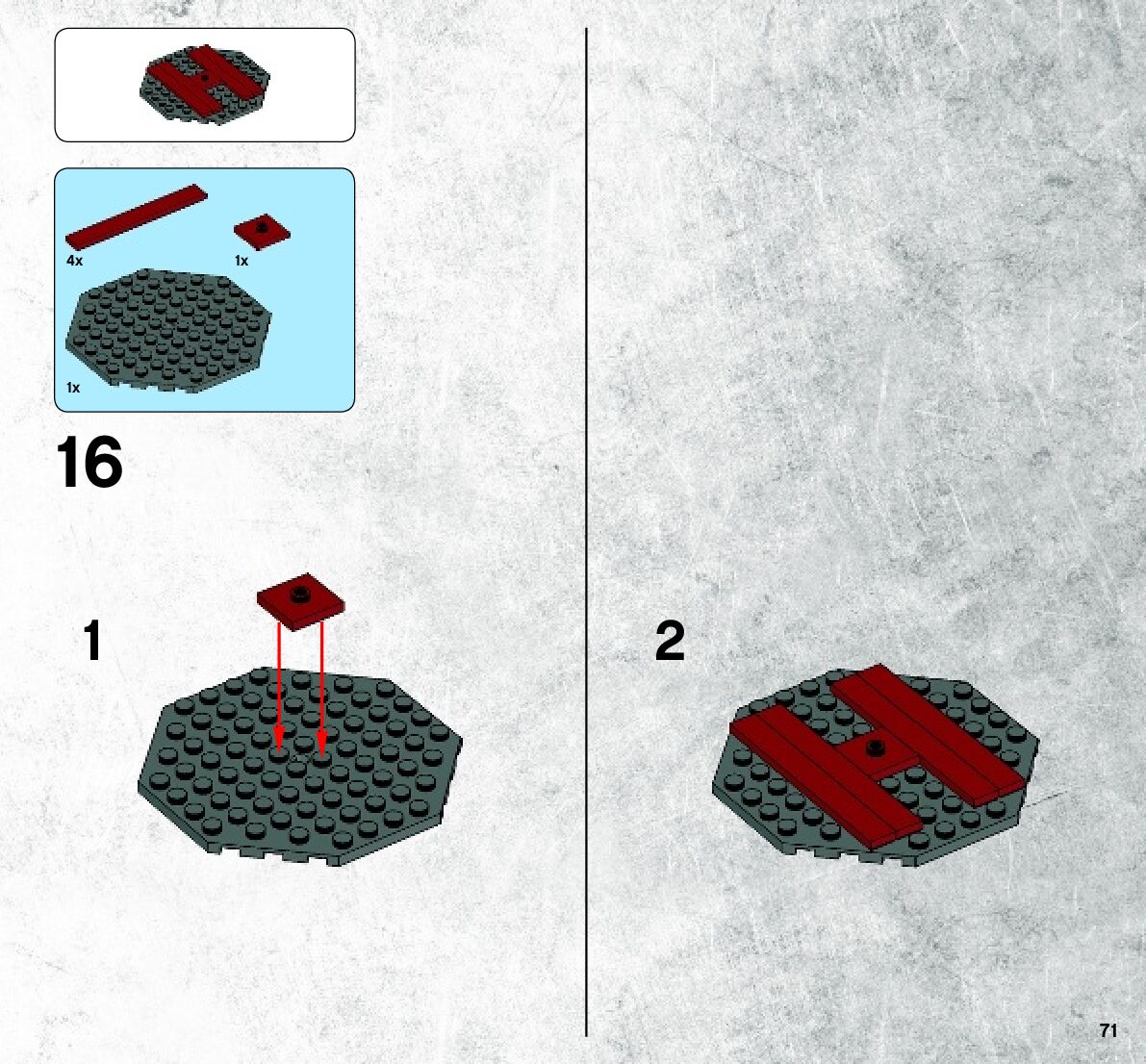 4x
1x
1x
16
1
2
71