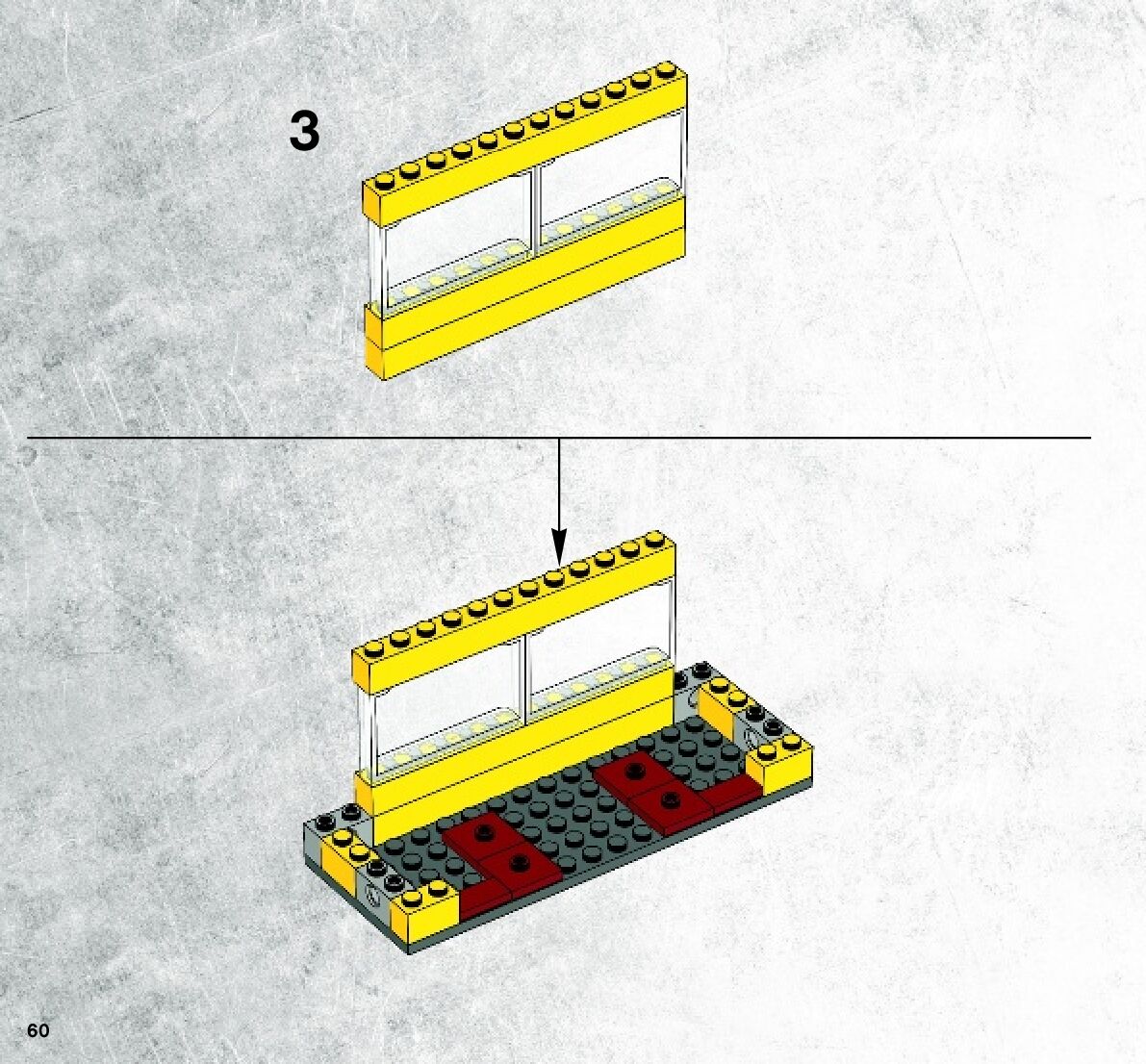 3

60